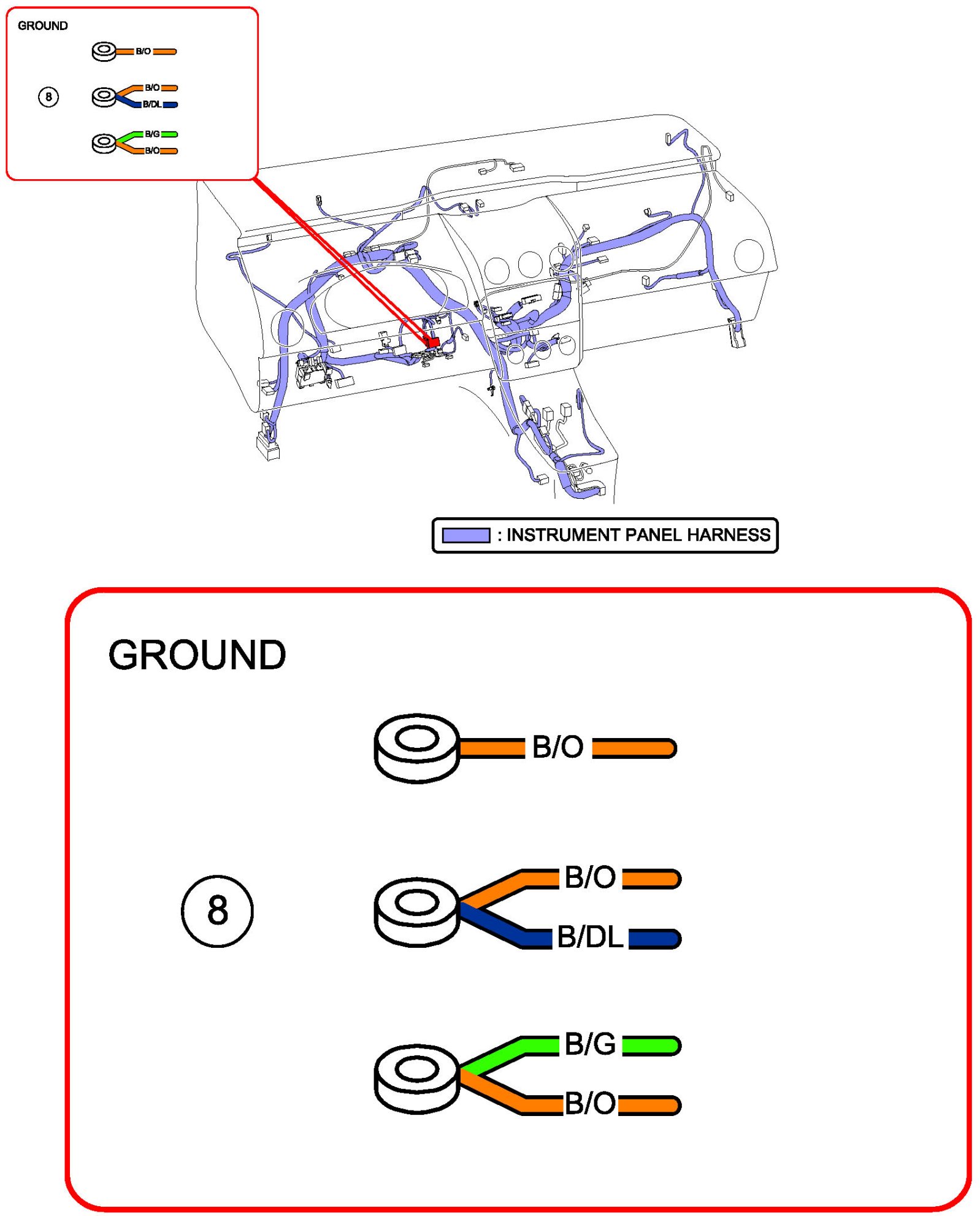 GROUND

B/O

8

B/O
B/DL

B/G
B/O

: INSTRUMENT PANEL HARNESS

GROUND

B/O

8

B/O
B/DL

B/G
B/O