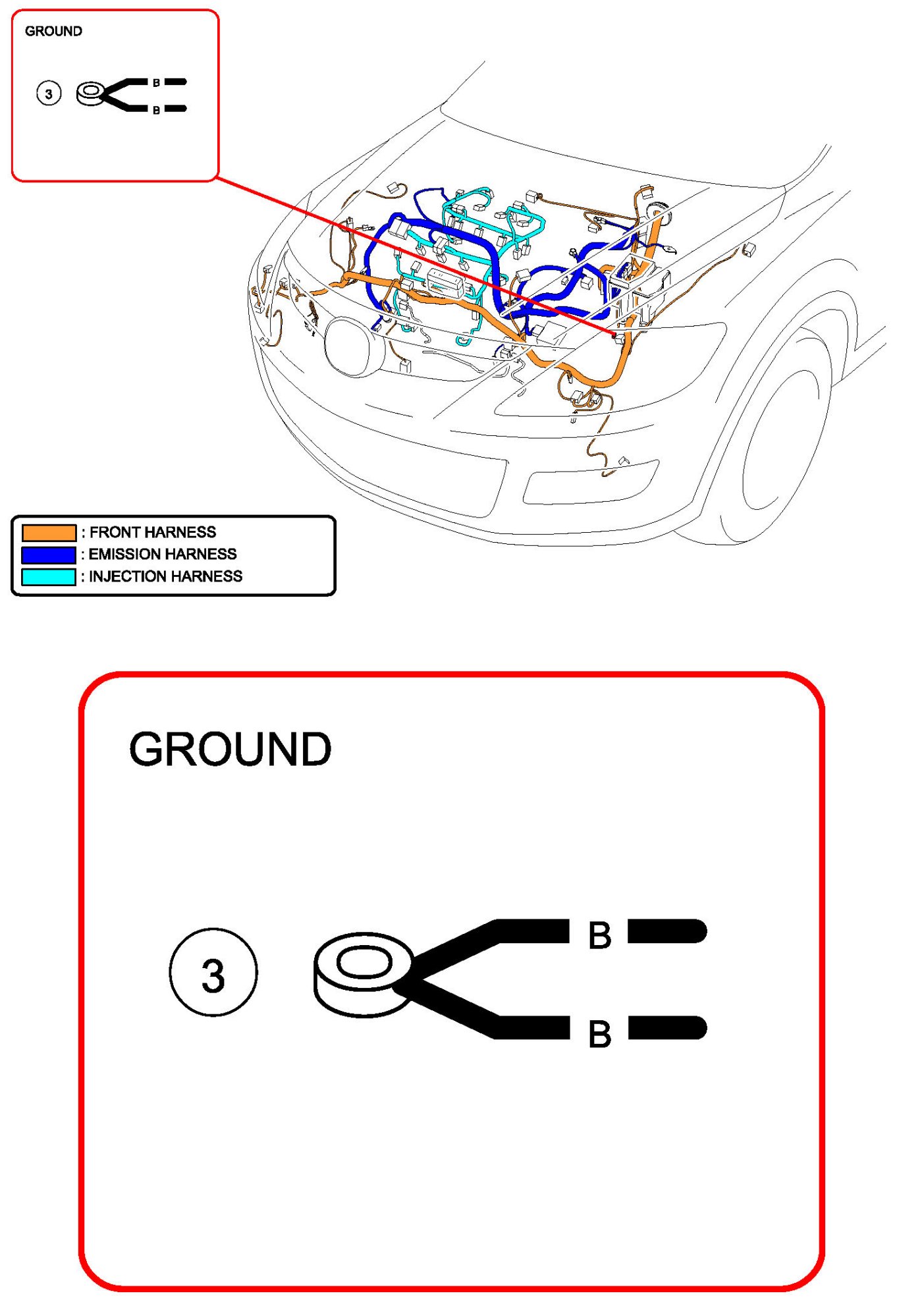 GROUND

3

B

B

: FRONT HARNESS
: EMISSION HARNESS
: INJECTION HARNESS

GROUND

3

B

B