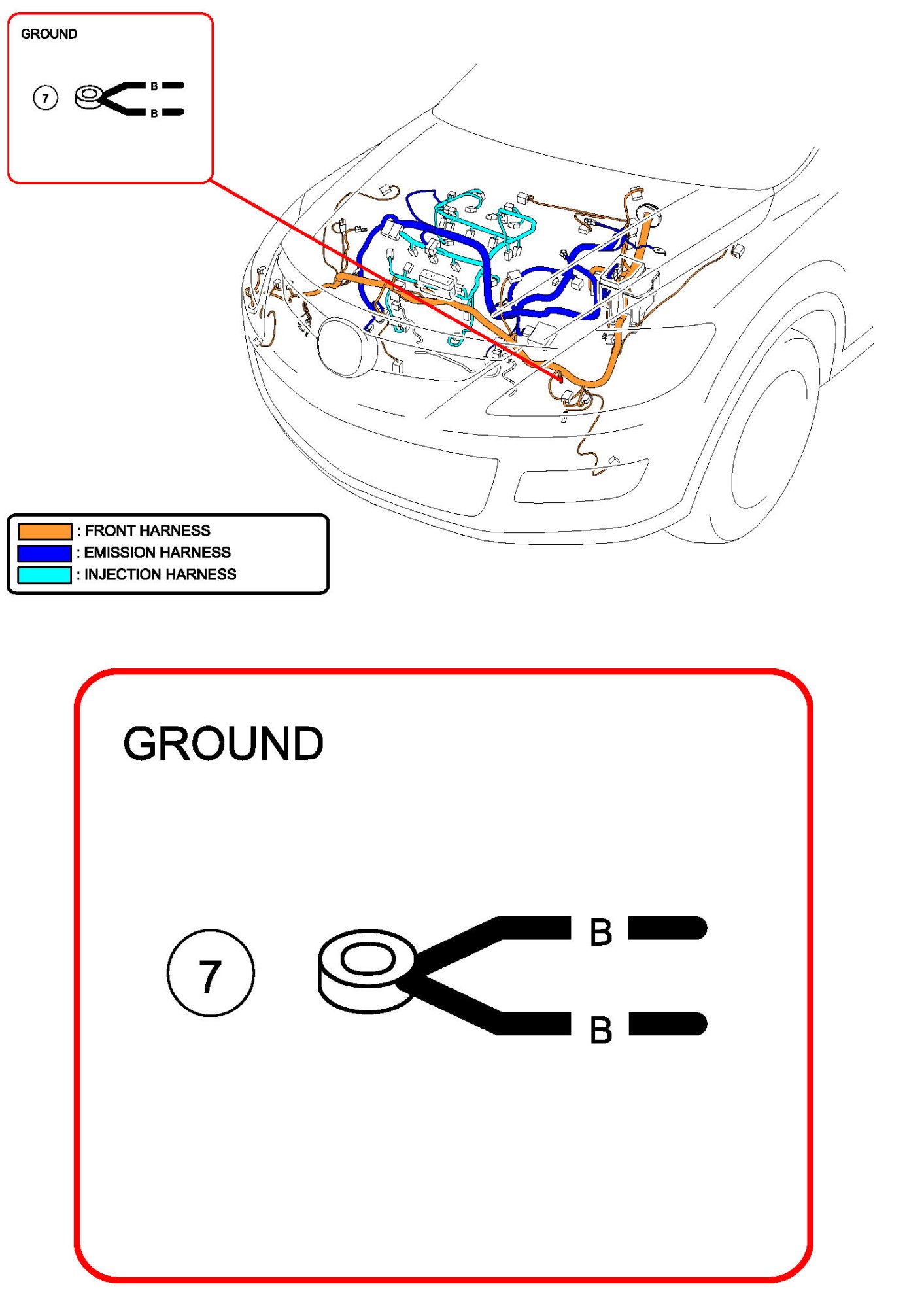 GROUND

7

B

B

: FRONT HARNESS
: EMISSION HARNESS
: INJECTION HARNESS

GROUND

7

B

B