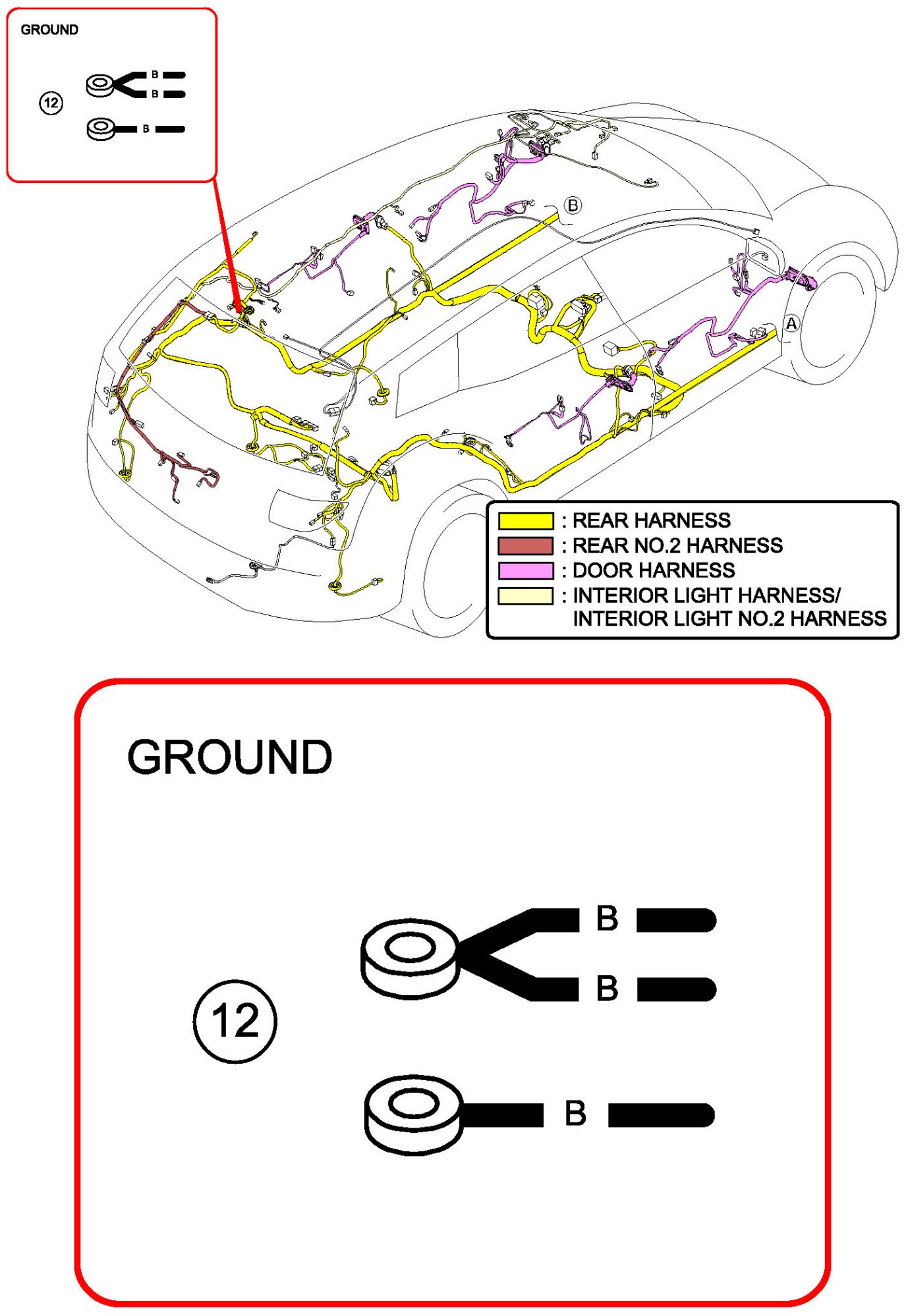 GROUND

12

B

B

B

B

A

: REAR HARNESS
: REAR NO.2 HARNESS
: DOOR HARNESS
: INTERIOR LIGHT HARNESS/ INTERIOR LIGHT NO.2 HARNESS

GROUND

12

B

B

B