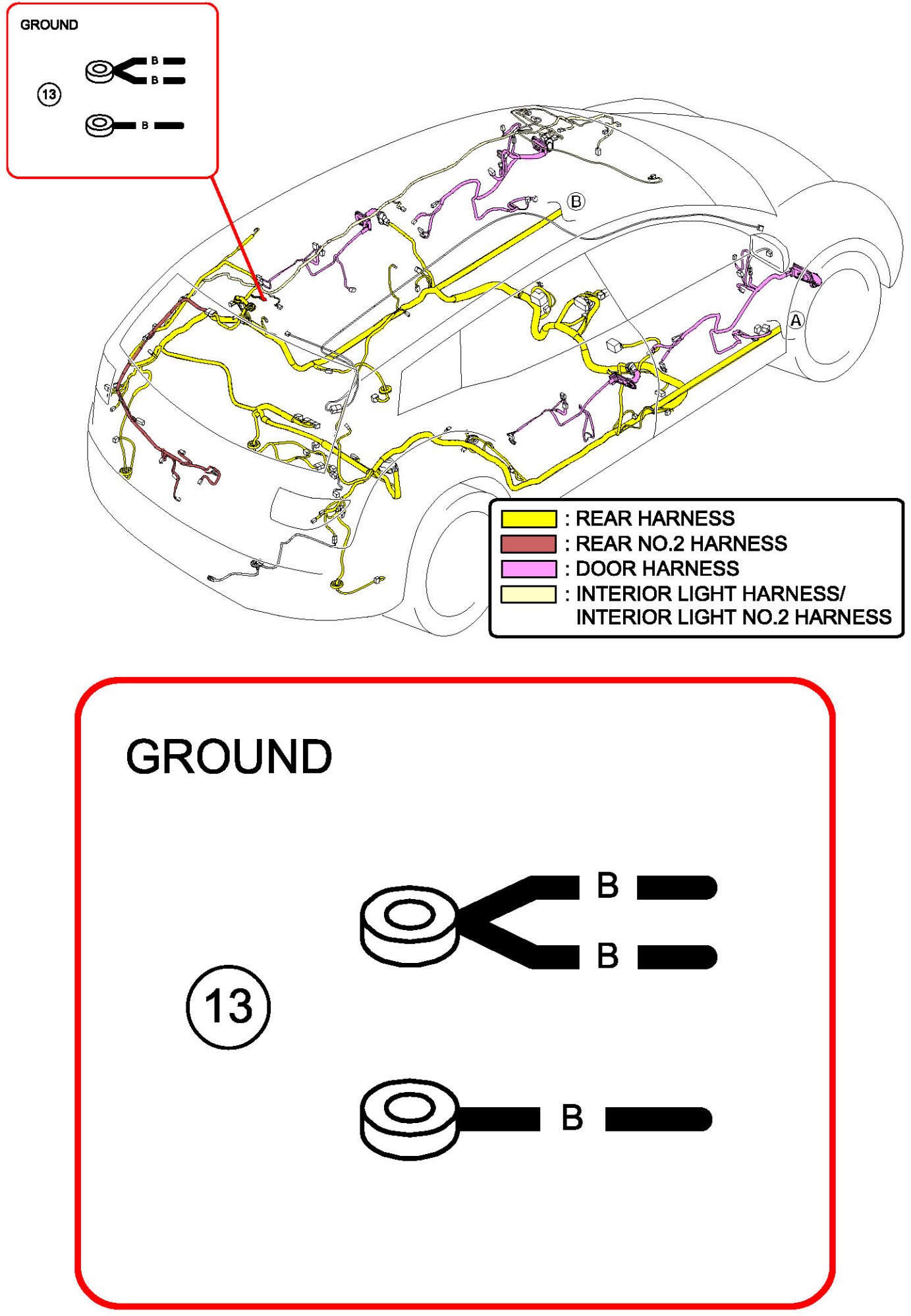 GROUND

13

B
B
B

B

A

: REAR HARNESS
: REAR NO.2 HARNESS
: DOOR HARNESS
: INTERIOR LIGHT HARNESS/ INTERIOR LIGHT NO.2 HARNESS

GROUND

13

B
B
B