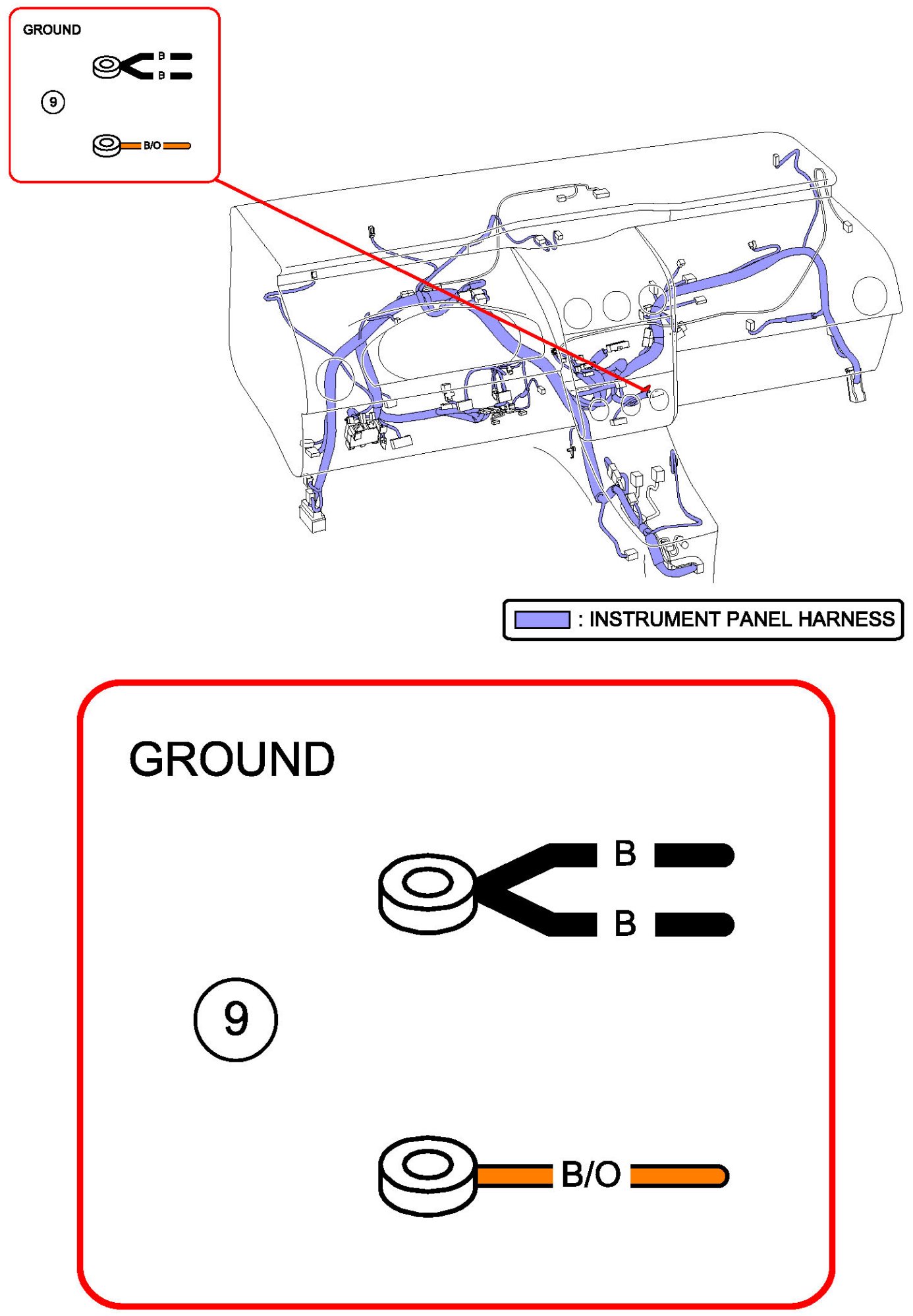 GROUND

B
B

9

B/O

: INSTRUMENT PANEL HARNESS

GROUND

B
B

9

B/O