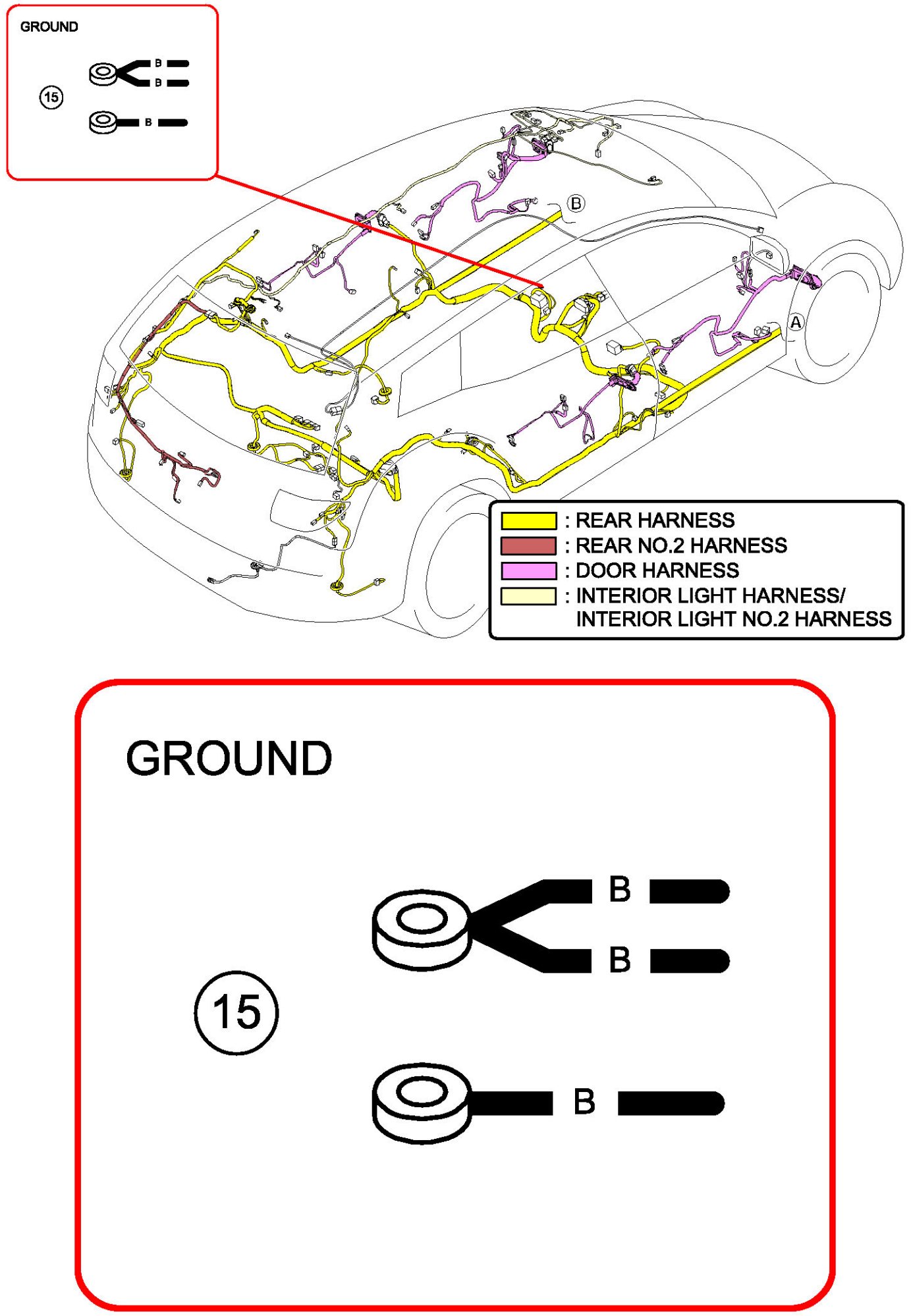 GROUND

15

B
B
B

B

A

: REAR HARNESS
: REAR NO.2 HARNESS
: DOOR HARNESS
: INTERIOR LIGHT HARNESS/ INTERIOR LIGHT NO.2 HARNESS

GROUND

15

B
B
B