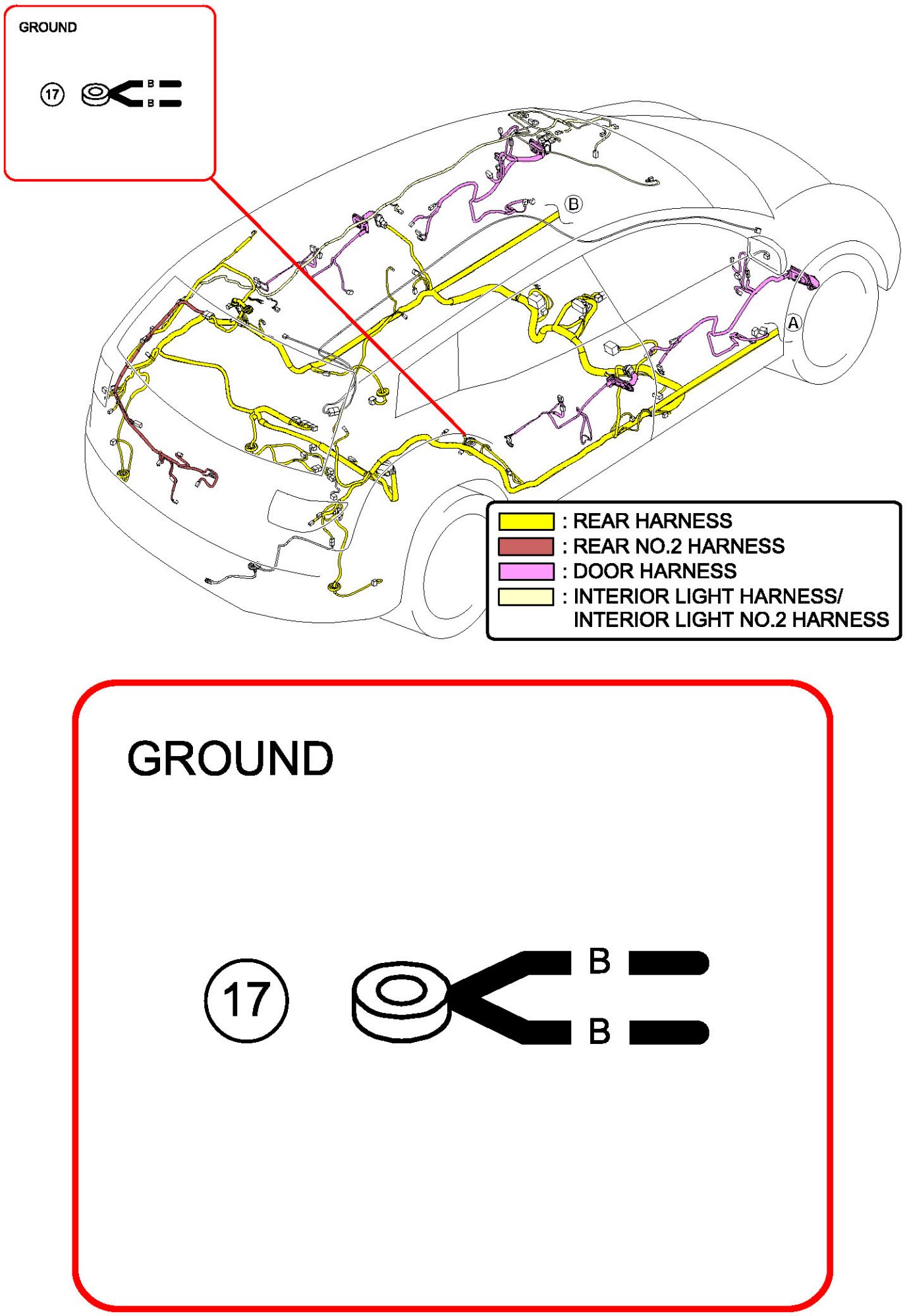 GROUND

17

B
B

B

A

: REAR HARNESS
: REAR NO.2 HARNESS
: DOOR HARNESS
: INTERIOR LIGHT HARNESS/ INTERIOR LIGHT NO.2 HARNESS

GROUND

17

B
B