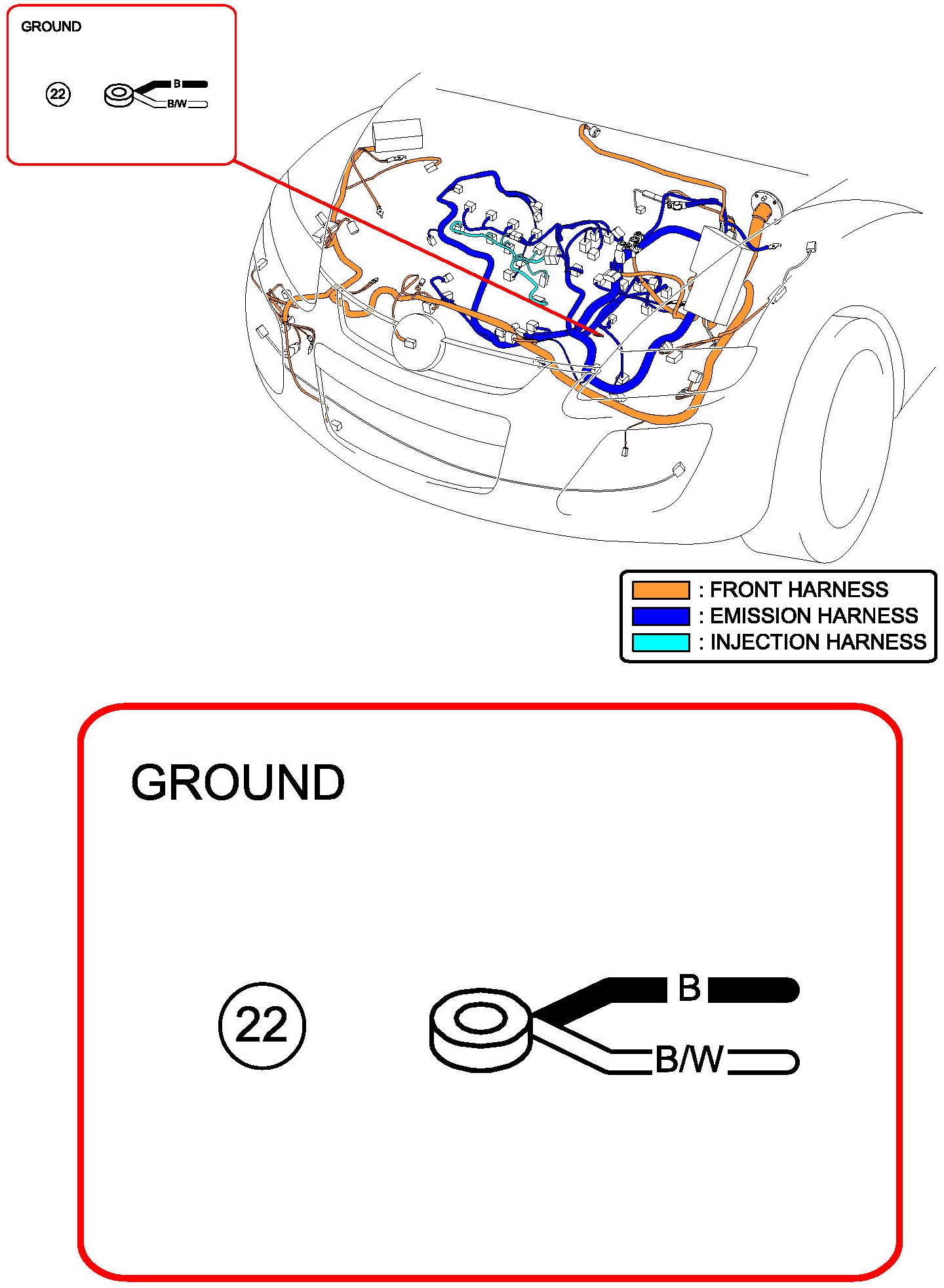 GROUND

22

B

B/W

: FRONT HARNESS
: EMISSION HARNESS
: INJECTION HARNESS

GROUND

22

B

B/W