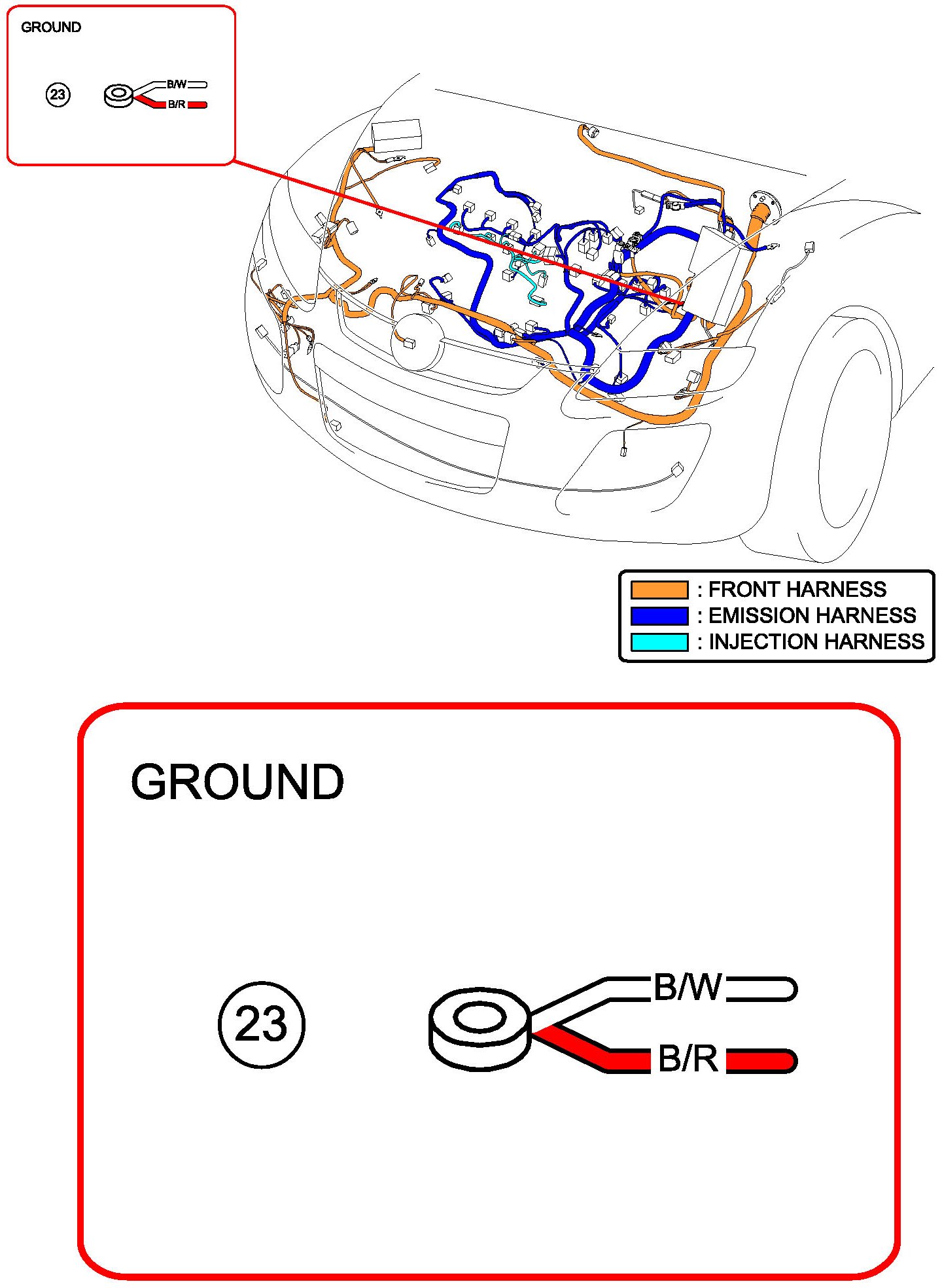 GROUND

23

B/W

B/R

: FRONT HARNESS
: EMISSION HARNESS
: INJECTION HARNESS

GROUND

23

B/W

B/R