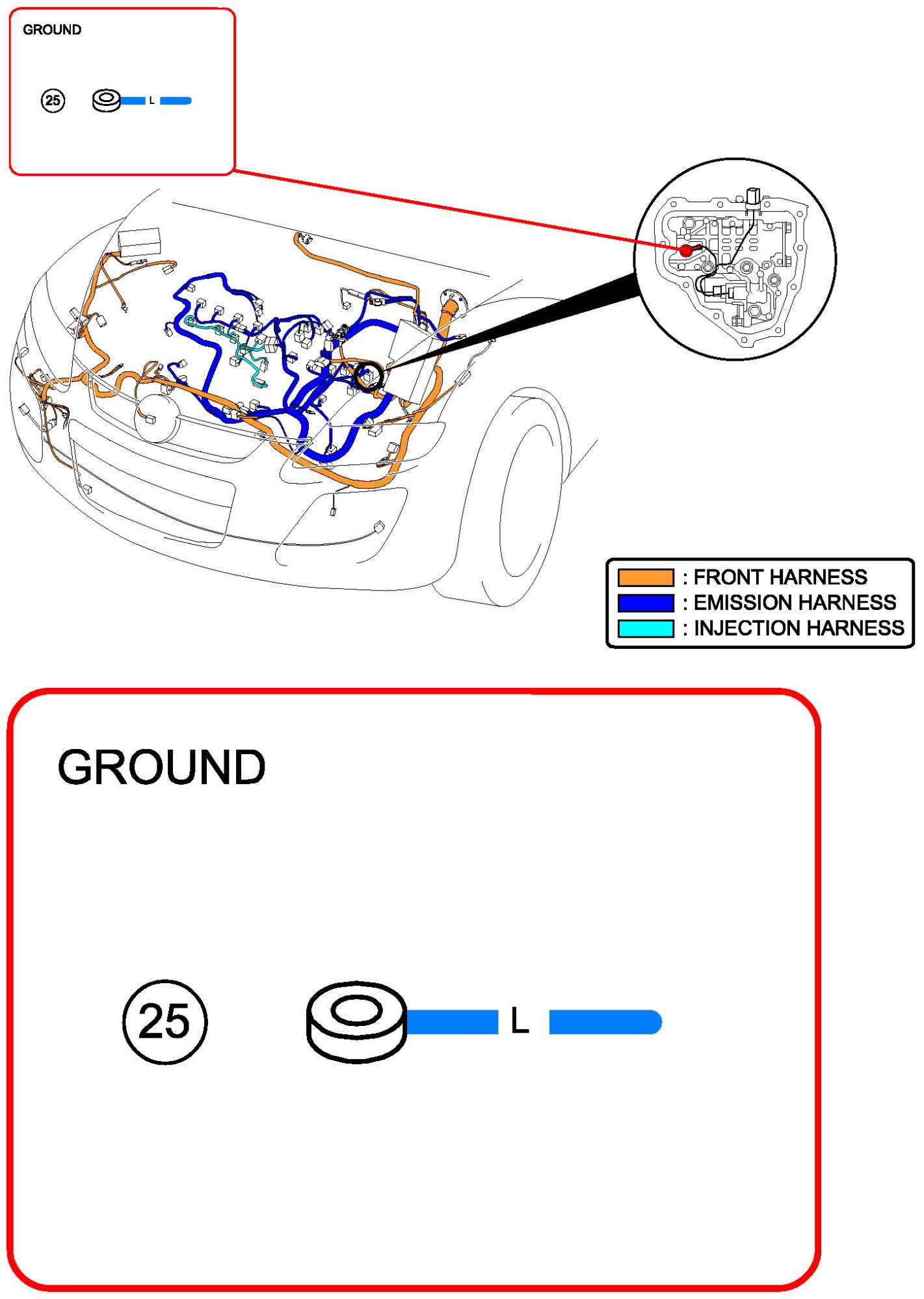 GROUND

25

L

: FRONT HARNESS
: EMISSION HARNESS
: INJECTION HARNESS

GROUND

25

L