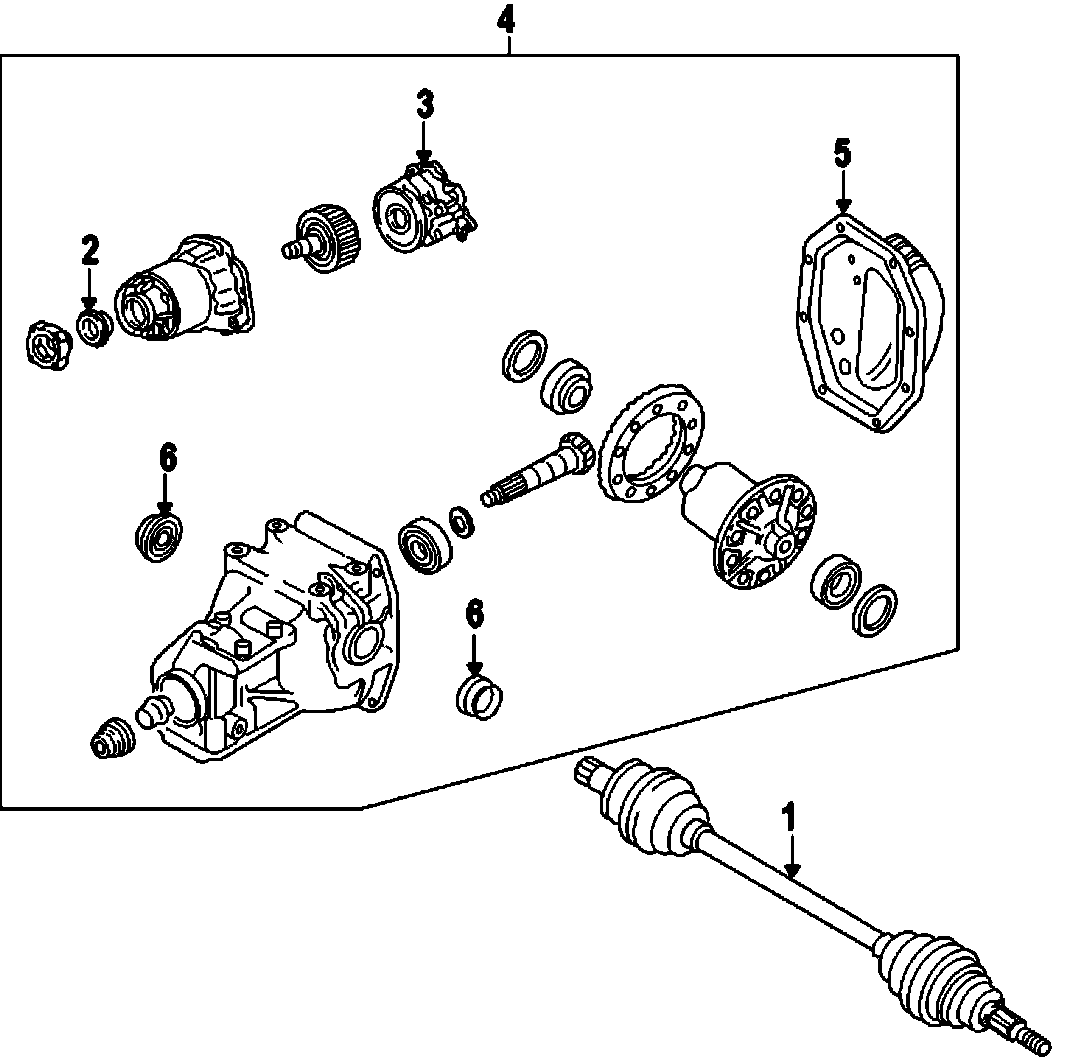 4
3
5
2
6
6
1