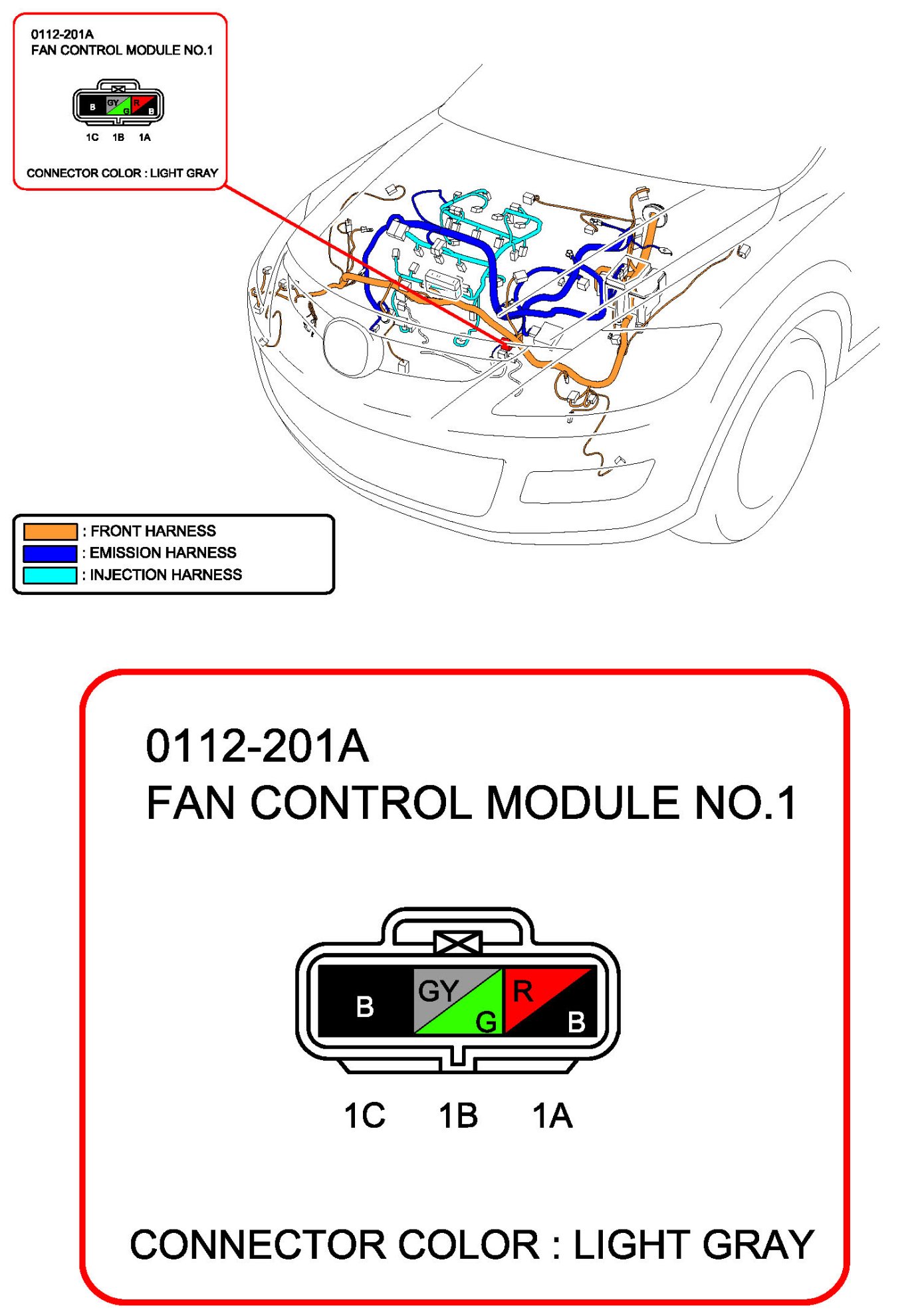 0112-201A
FAN CONTROL MODULE NO.1

B GY G R B

1C 1B 1A

CONNECTOR COLOR : LIGHT GRAY

: FRONT HARNESS
: EMISSION HARNESS
: INJECTION HARNESS

0112-201A
FAN CONTROL MODULE NO.1

B GY G R B

1C 1B 1A

CONNECTOR COLOR : LIGHT GRAY