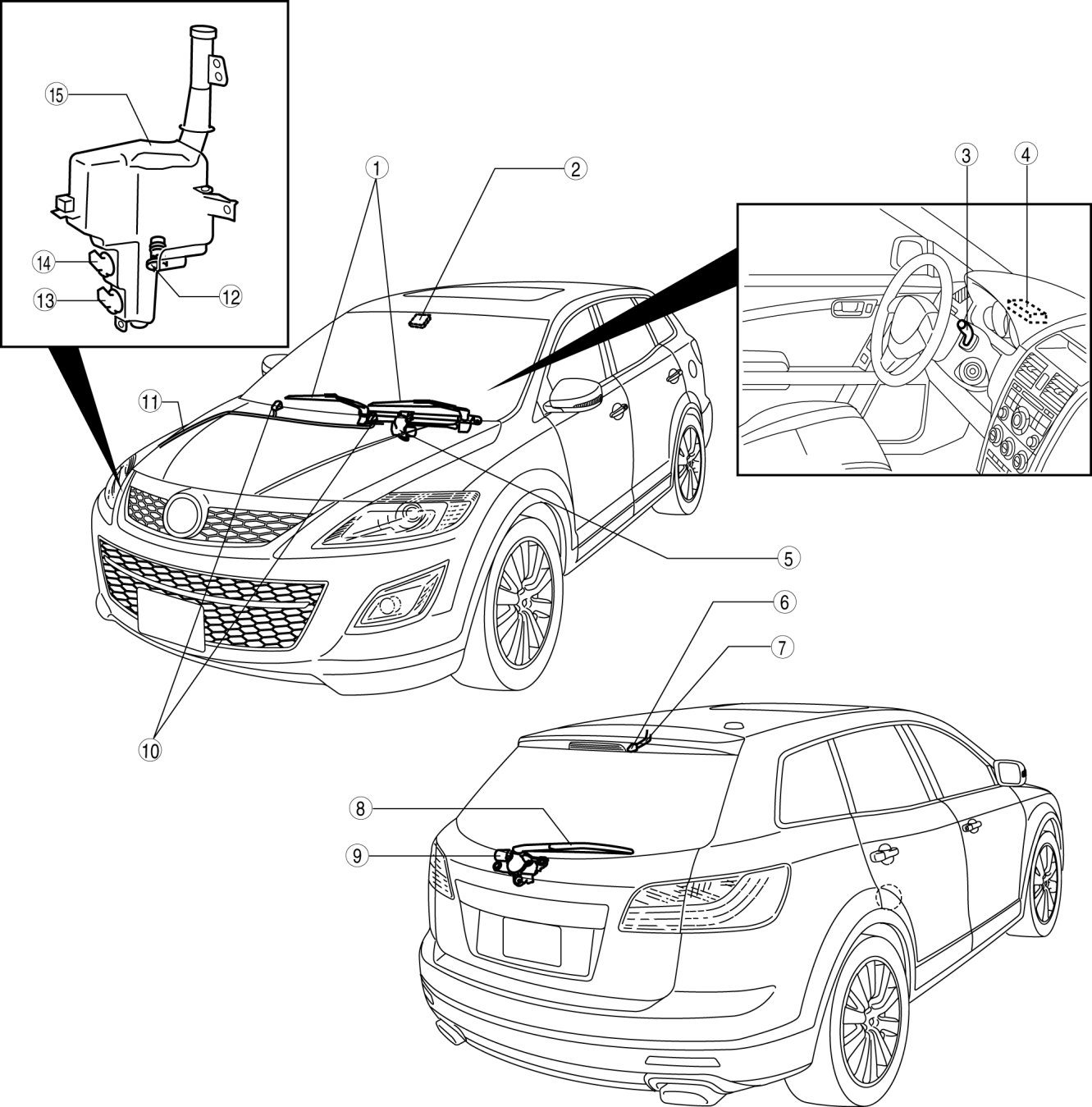 15
14
13
12
1
2
3
4
11
5
6
7
10
8
9