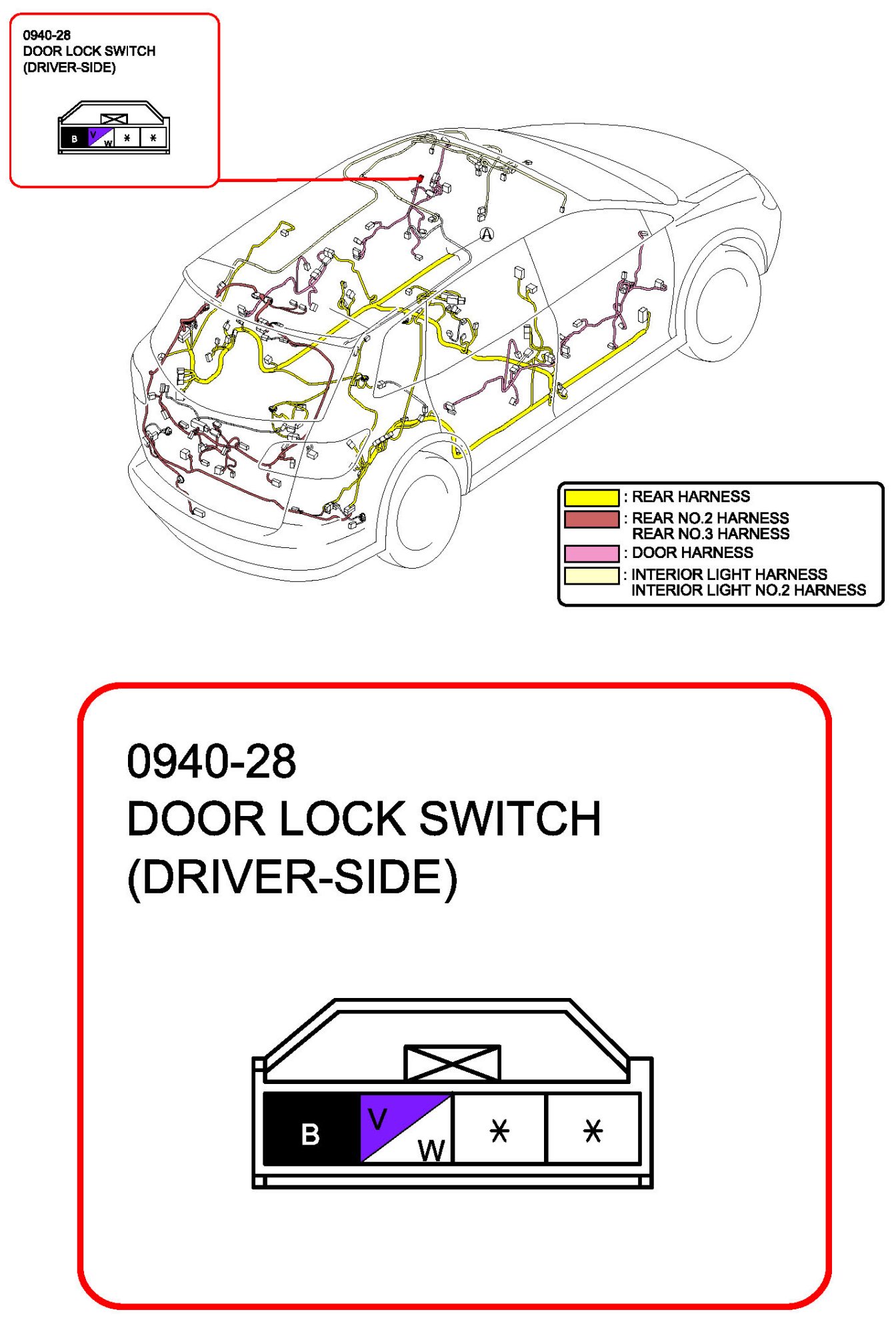 0940-28
DOOR LOCK SWITCH
(DRIVER-SIDE)

B V W * *

A

: REAR HARNESS
: REAR NO.2 HARNESS
REAR NO.3 HARNESS
: DOOR HARNESS
: INTERIOR LIGHT HARNESS
INTERIOR LIGHT NO.2 HARNESS

0940-28
DOOR LOCK SWITCH
(DRIVER-SIDE)

B V W * *