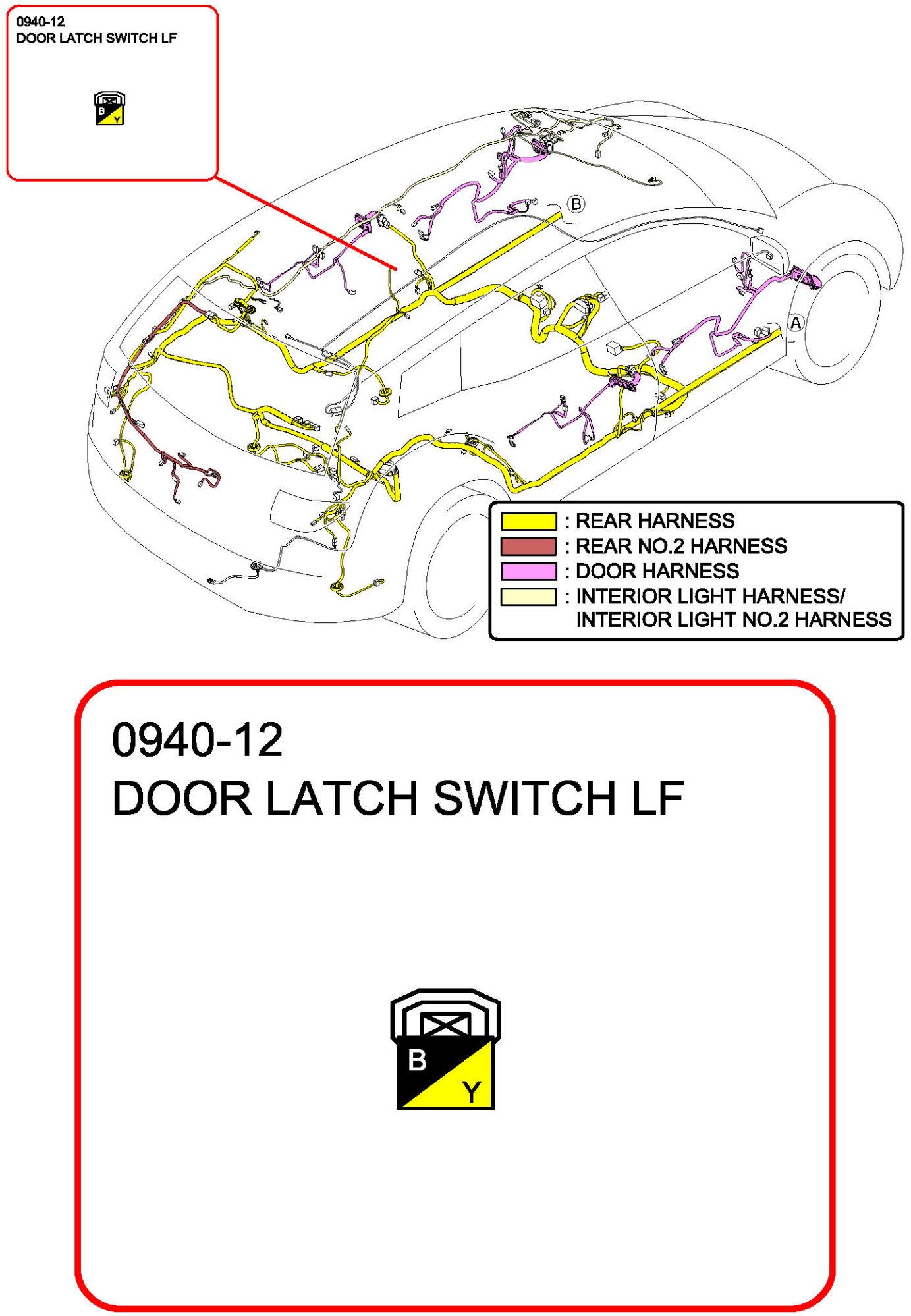 0940-12
DOOR LATCH SWITCH LF

B
Y

B

A

: REAR HARNESS
: REAR NO.2 HARNESS
: DOOR HARNESS
: INTERIOR LIGHT HARNESS/
INTERIOR LIGHT NO.2 HARNESS

0940-12
DOOR LATCH SWITCH LF

B
Y