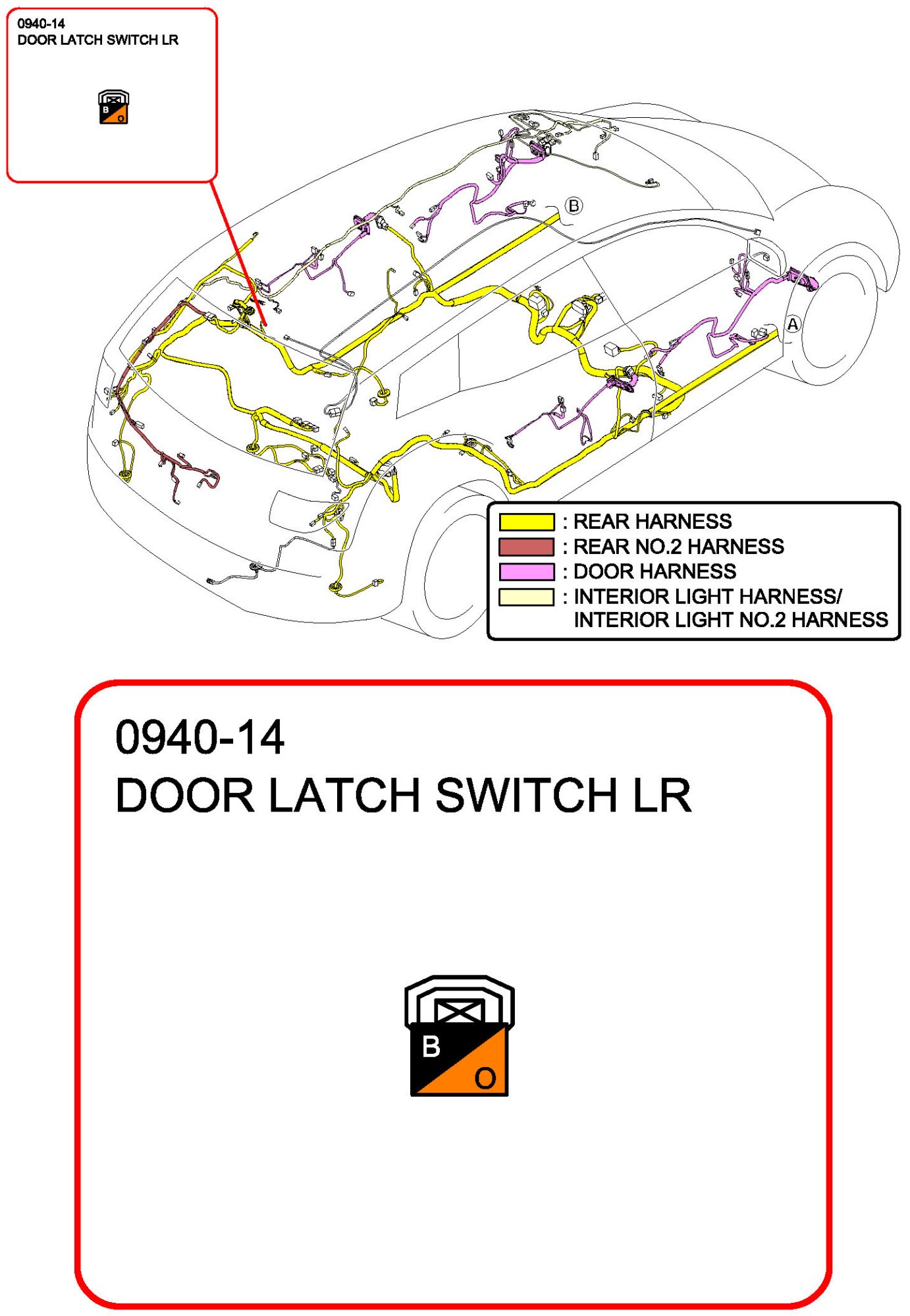 0940-14
DOOR LATCH SWITCH LR

B
O

B

A

: REAR HARNESS
: REAR NO.2 HARNESS
: DOOR HARNESS
: INTERIOR LIGHT HARNESS/ INTERIOR LIGHT NO.2 HARNESS

0940-14
DOOR LATCH SWITCH LR

B
O