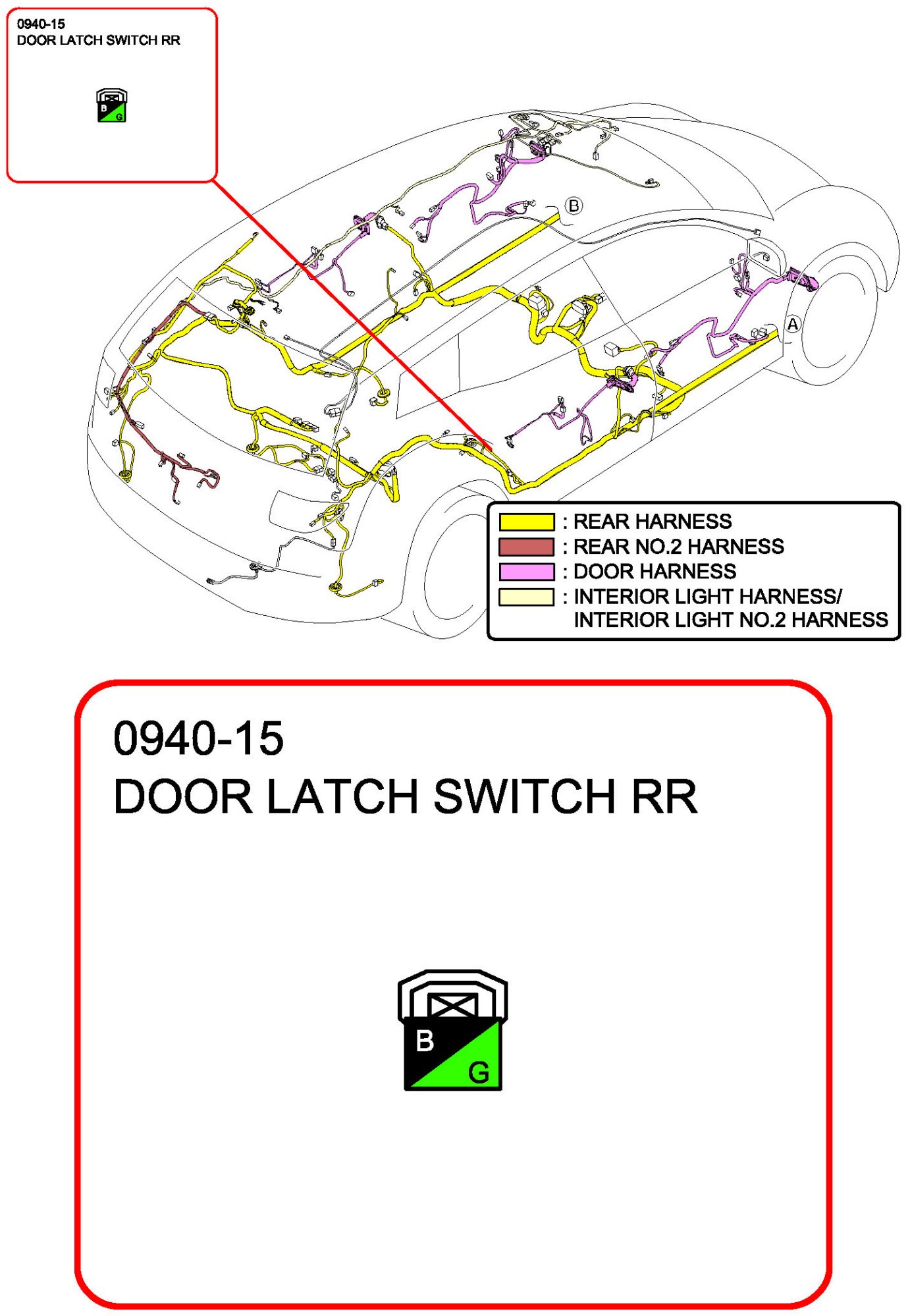 0940-15
DOOR LATCH SWITCH RR

B
G

B

A

: REAR HARNESS
: REAR NO.2 HARNESS
: DOOR HARNESS
: INTERIOR LIGHT HARNESS/ INTERIOR LIGHT NO.2 HARNESS

0940-15
DOOR LATCH SWITCH RR

B
G