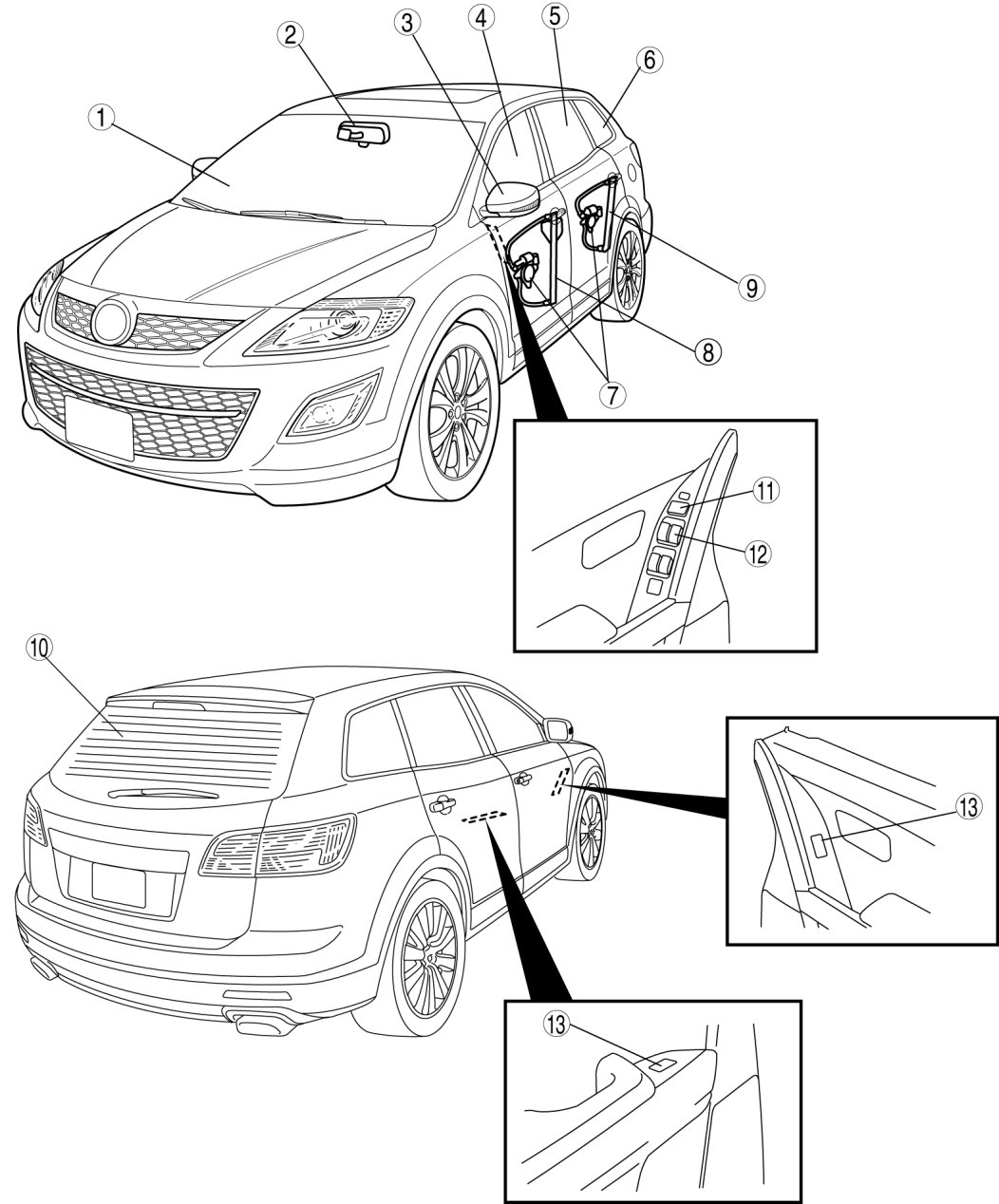 1
2
3
4
5
6
9
8
7
11
12
10
13
13