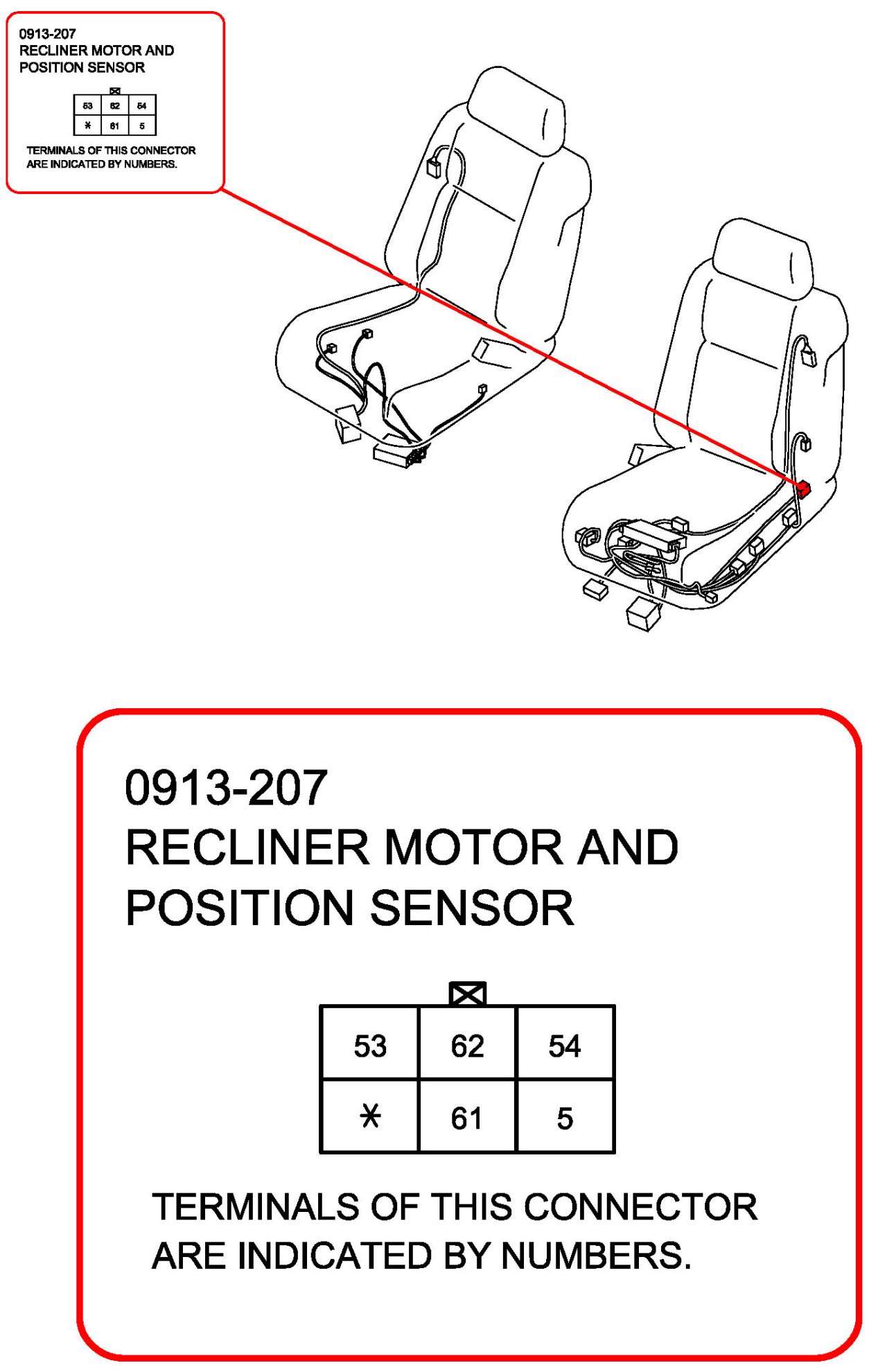 0913-207
RECLINER MOTOR AND POSITION SENSOR

| 53 | 62 | 54 |
|---|---|---|
| * | 61 | 5 |

TERMINALS OF THIS CONNECTOR ARE INDICATED BY NUMBERS.

0913-207
RECLINER MOTOR AND POSITION SENSOR

| 53 | 62 | 54 |
|---|---|---|
| * | 61 | 5 |

TERMINALS OF THIS CONNECTOR ARE INDICATED BY NUMBERS.