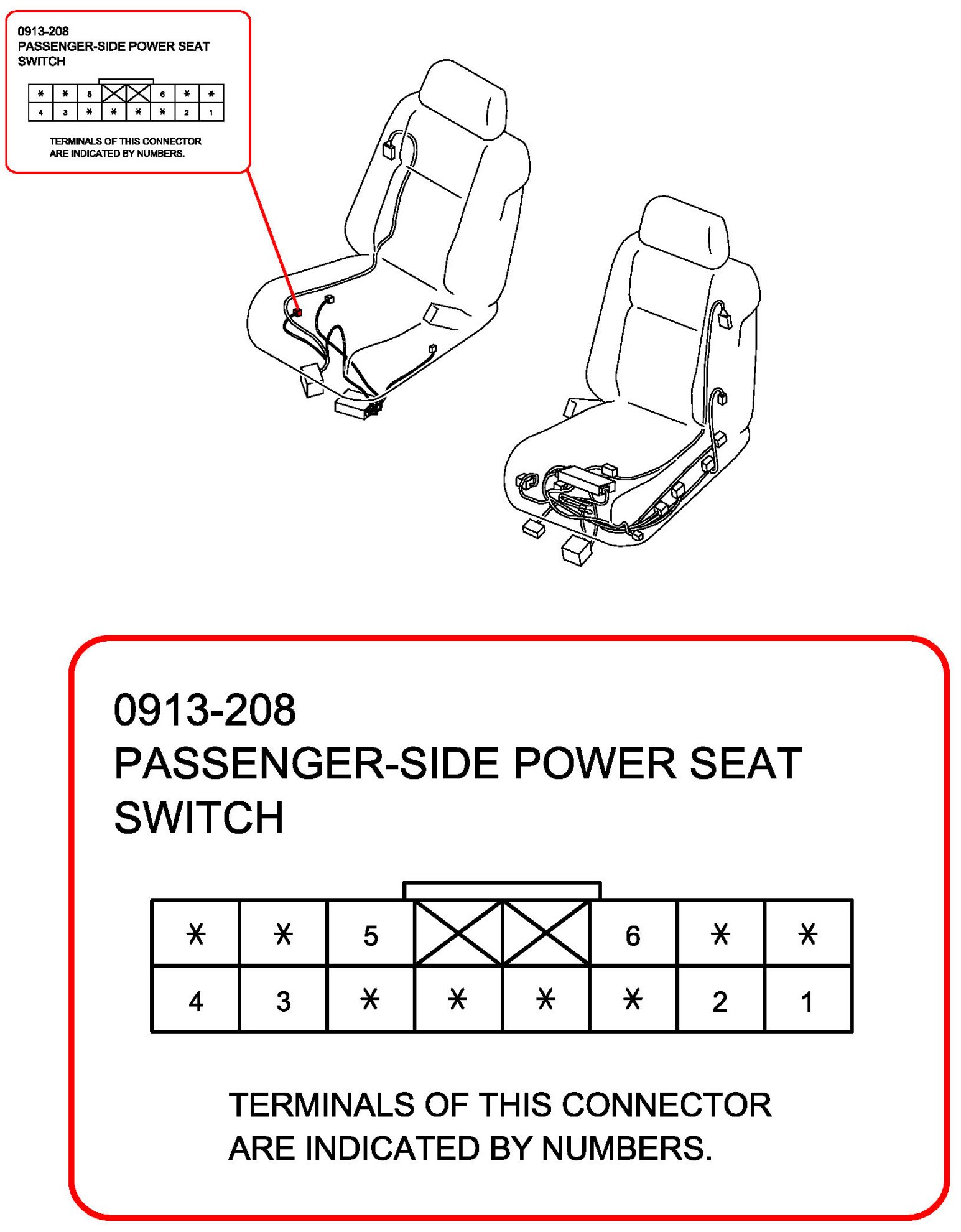 0913-208
PASSENGER-SIDE POWER SEAT SWITCH

| * | * | 5 | | | 6 | * | * |
|---|---|---|---|---|---|---|---|
| 4 | 3 | * | * | * | * | 2 | 1 |

TERMINALS OF THIS CONNECTOR ARE INDICATED BY NUMBERS.

0913-208
PASSENGER-SIDE POWER SEAT SWITCH

| * | * | 5 | | | 6 | * | * |
|---|---|---|---|---|---|---|---|
| 4 | 3 | * | * | * | * | 2 | 1 |

TERMINALS OF THIS CONNECTOR ARE INDICATED BY NUMBERS.