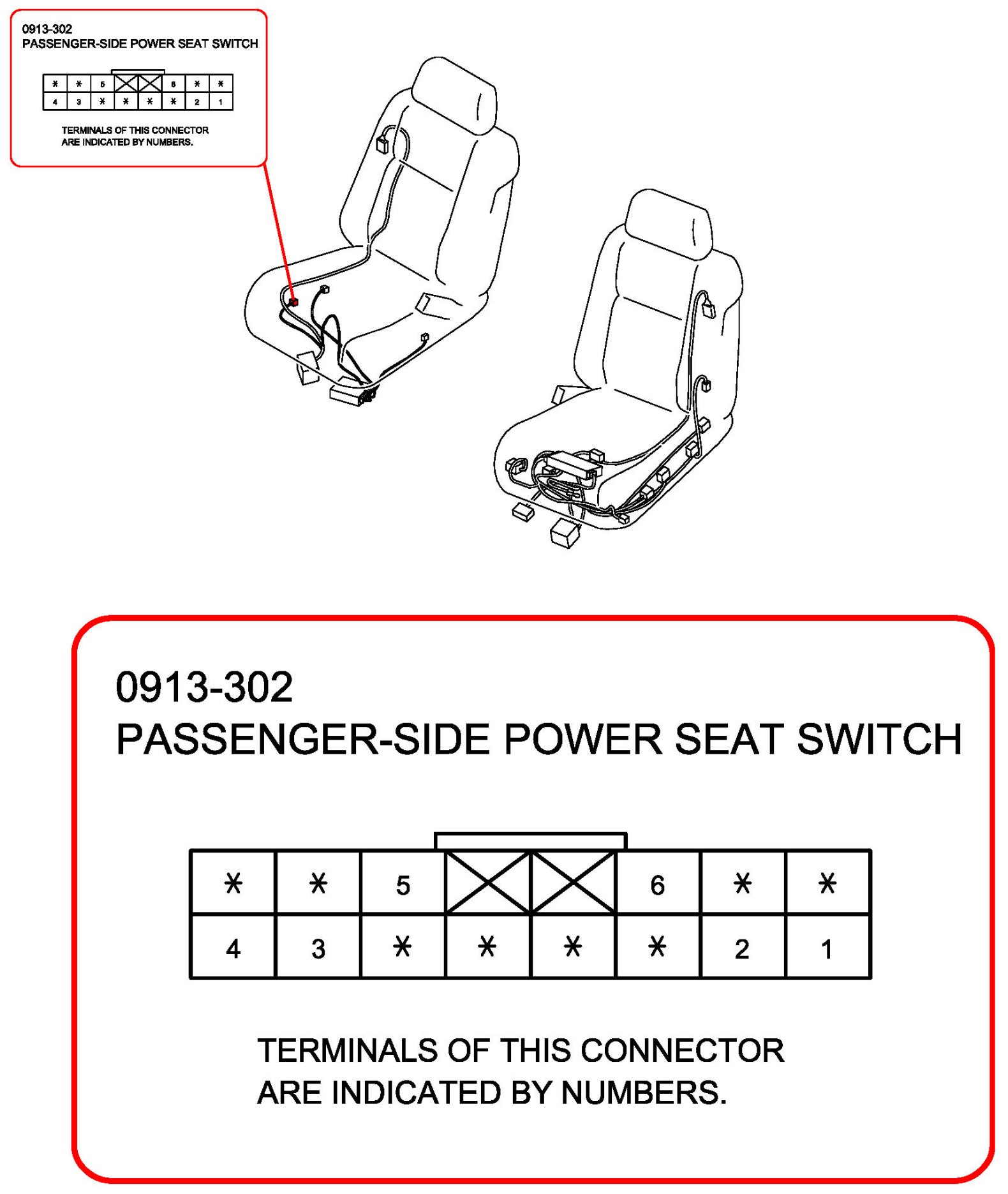 0913-302
PASSENGER-SIDE POWER SEAT SWITCH

| * | * | 5 |  |  | 6 | * | * |
|---|---|---|---|---|---|---|---|
| 4 | 3 | * | * | * | * | 2 | 1 |

TERMINALS OF THIS CONNECTOR ARE INDICATED BY NUMBERS.

0913-302
PASSENGER-SIDE POWER SEAT SWITCH

| * | * | 5 |  |  | 6 | * | * |
|---|---|---|---|---|---|---|---|
| 4 | 3 | * | * | * | * | 2 | 1 |

TERMINALS OF THIS CONNECTOR ARE INDICATED BY NUMBERS.