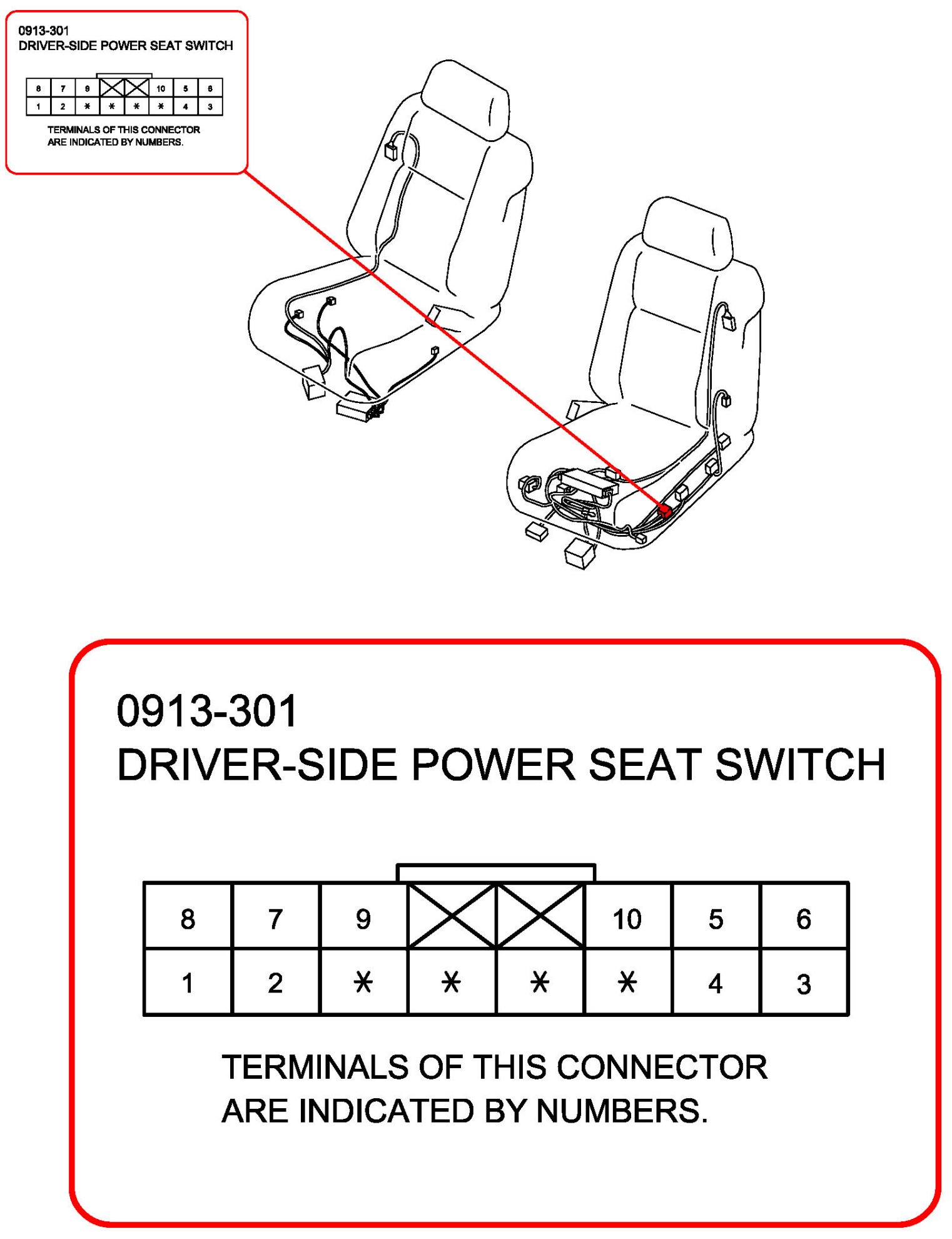 0913-301
DRIVER-SIDE POWER SEAT SWITCH

| 8 | 7 | 9 | | | 10 | 5 | 6 |
|---|---|---|---|---|---|---|---|
| 1 | 2 | * | * | * | * | 4 | 3 |

TERMINALS OF THIS CONNECTOR ARE INDICATED BY NUMBERS.

0913-301
DRIVER-SIDE POWER SEAT SWITCH

| 8 | 7 | 9 | | | 10 | 5 | 6 |
|---|---|---|---|---|---|---|---|
| 1 | 2 | * | * | * | * | 4 | 3 |

TERMINALS OF THIS CONNECTOR ARE INDICATED BY NUMBERS.