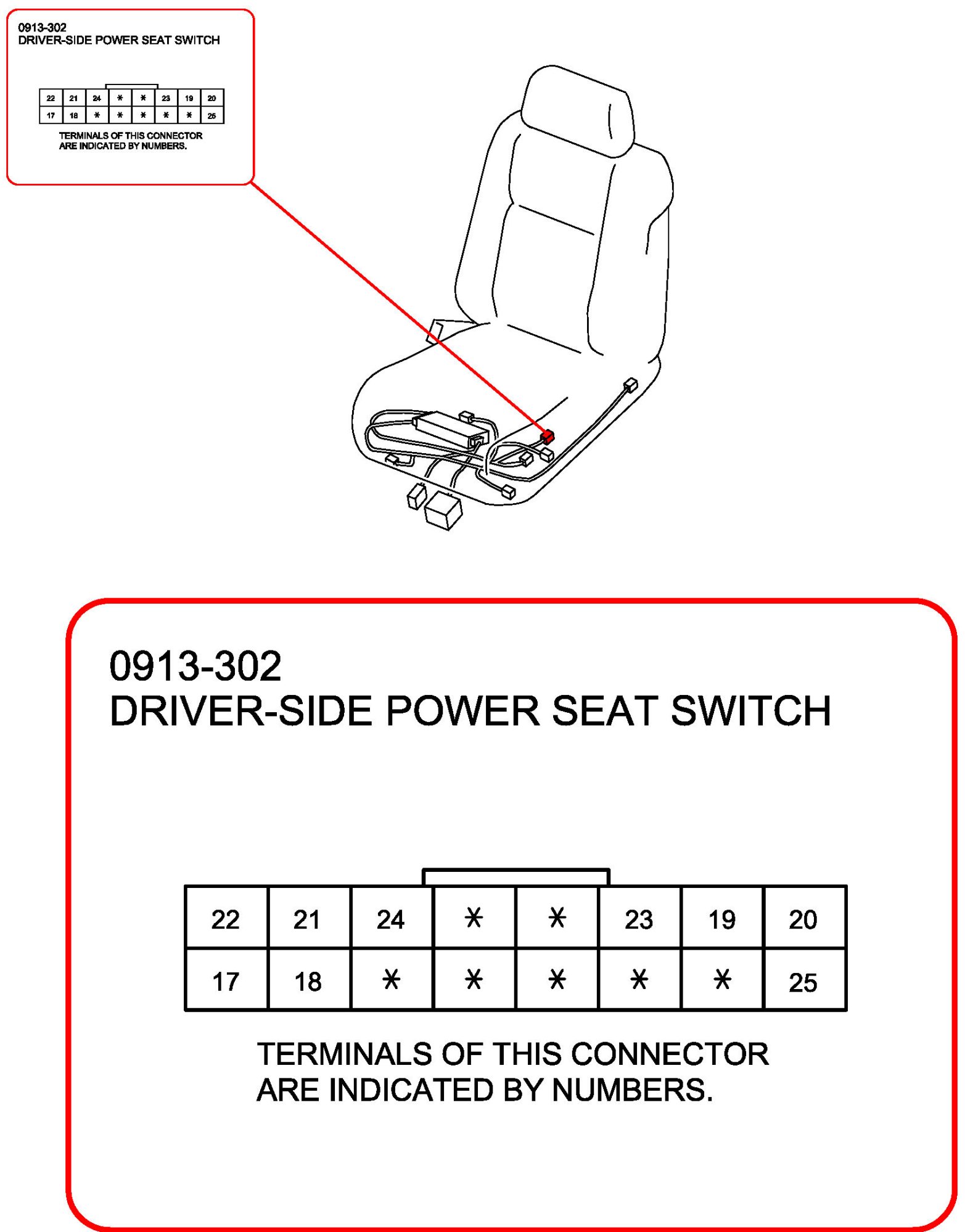 0913-302
DRIVER-SIDE POWER SEAT SWITCH

| 22 | 21 | 24 | * | * | 23 | 19 | 20 |
|---|---|---|---|---|---|---|---|
| 17 | 18 | * | * | * | * | * | 25 |

TERMINALS OF THIS CONNECTOR ARE INDICATED BY NUMBERS.

0913-302
DRIVER-SIDE POWER SEAT SWITCH

| 22 | 21 | 24 | * | * | 23 | 19 | 20 |
|---|---|---|---|---|---|---|---|
| 17 | 18 | * | * | * | * | * | 25 |

TERMINALS OF THIS CONNECTOR ARE INDICATED BY NUMBERS.