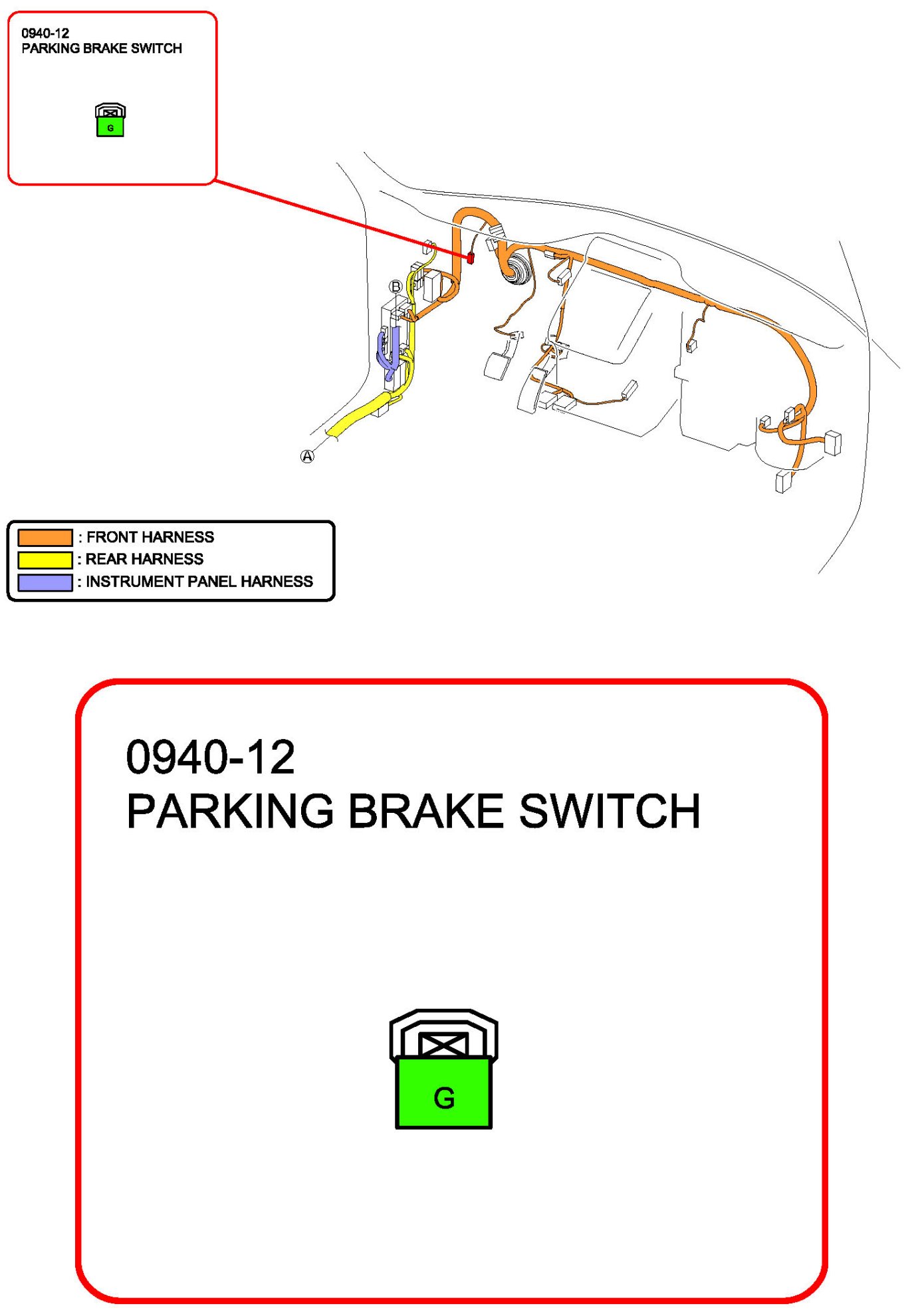 0940-12
PARKING BRAKE SWITCH

G

B

A

: FRONT HARNESS
: REAR HARNESS
: INSTRUMENT PANEL HARNESS

0940-12
PARKING BRAKE SWITCH

G