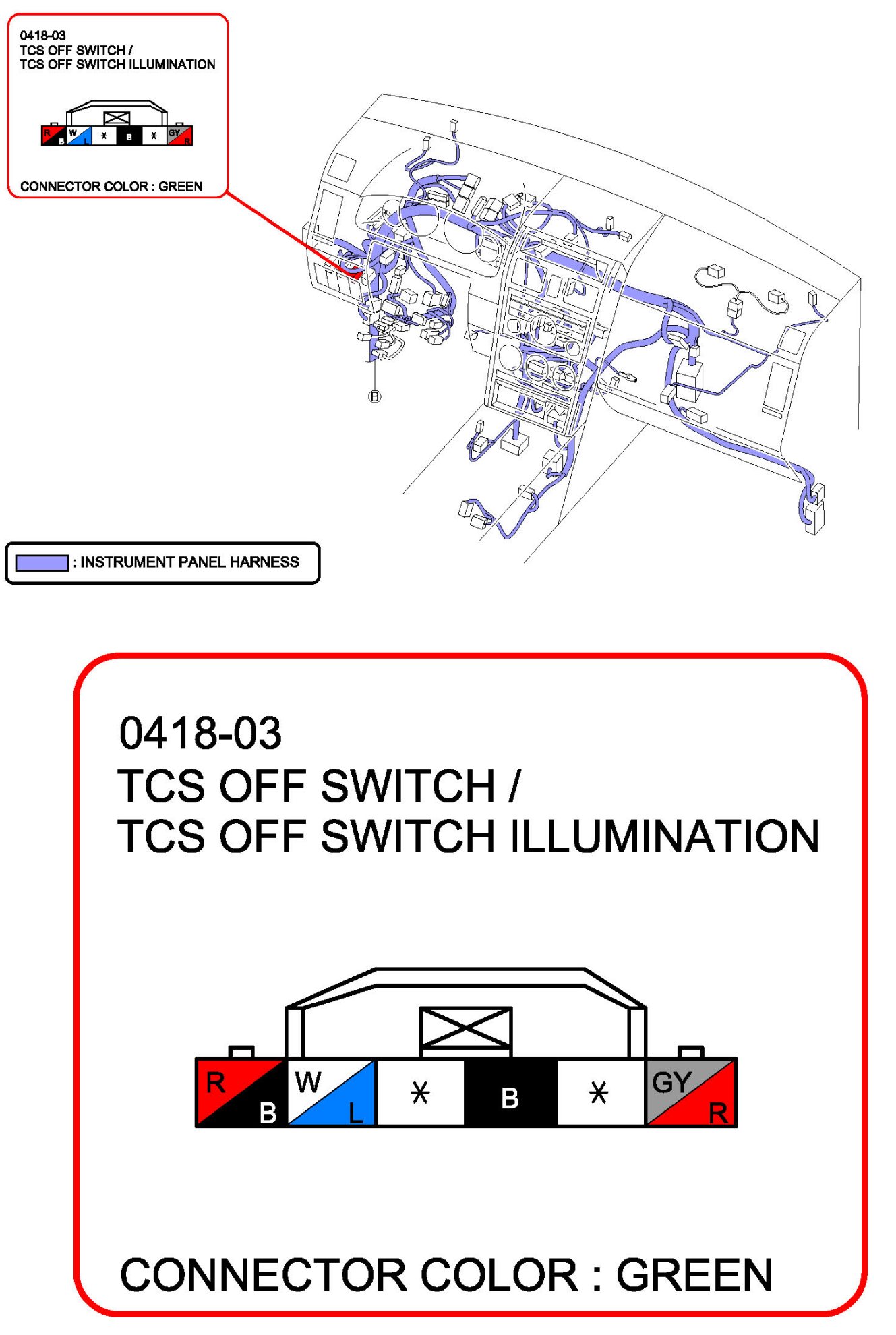 0418-03
TCS OFF SWITCH /
TCS OFF SWITCH ILLUMINATION

R B W L * B * GY R

CONNECTOR COLOR : GREEN

B

: INSTRUMENT PANEL HARNESS

0418-03
TCS OFF SWITCH /
TCS OFF SWITCH ILLUMINATION

R B W L * B * GY R

CONNECTOR COLOR : GREEN