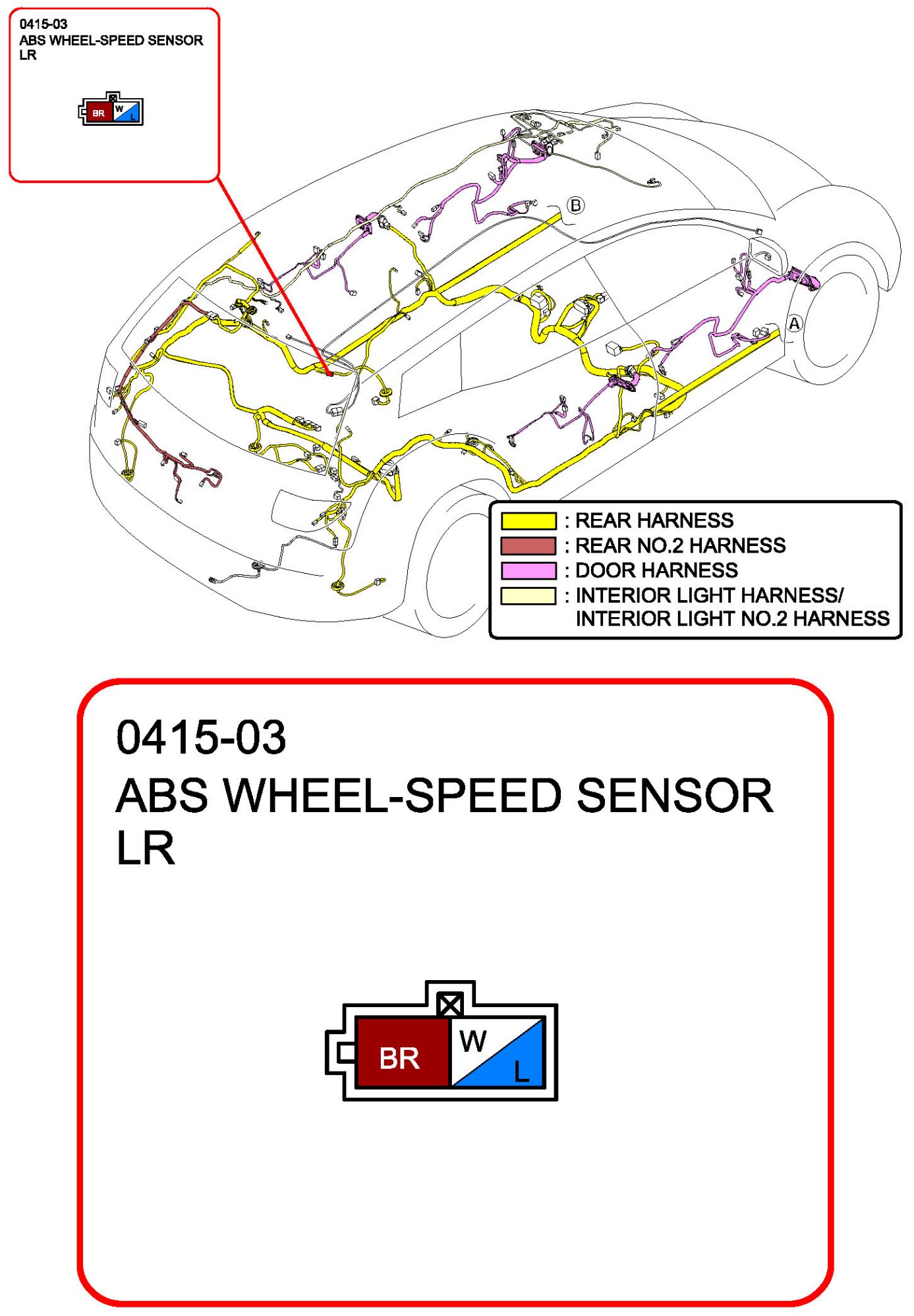 0415-03
ABS WHEEL-SPEED SENSOR
LR

BR W L

B

A

: REAR HARNESS
: REAR NO.2 HARNESS
: DOOR HARNESS
: INTERIOR LIGHT HARNESS/
INTERIOR LIGHT NO.2 HARNESS

0415-03
ABS WHEEL-SPEED SENSOR
LR

BR W L