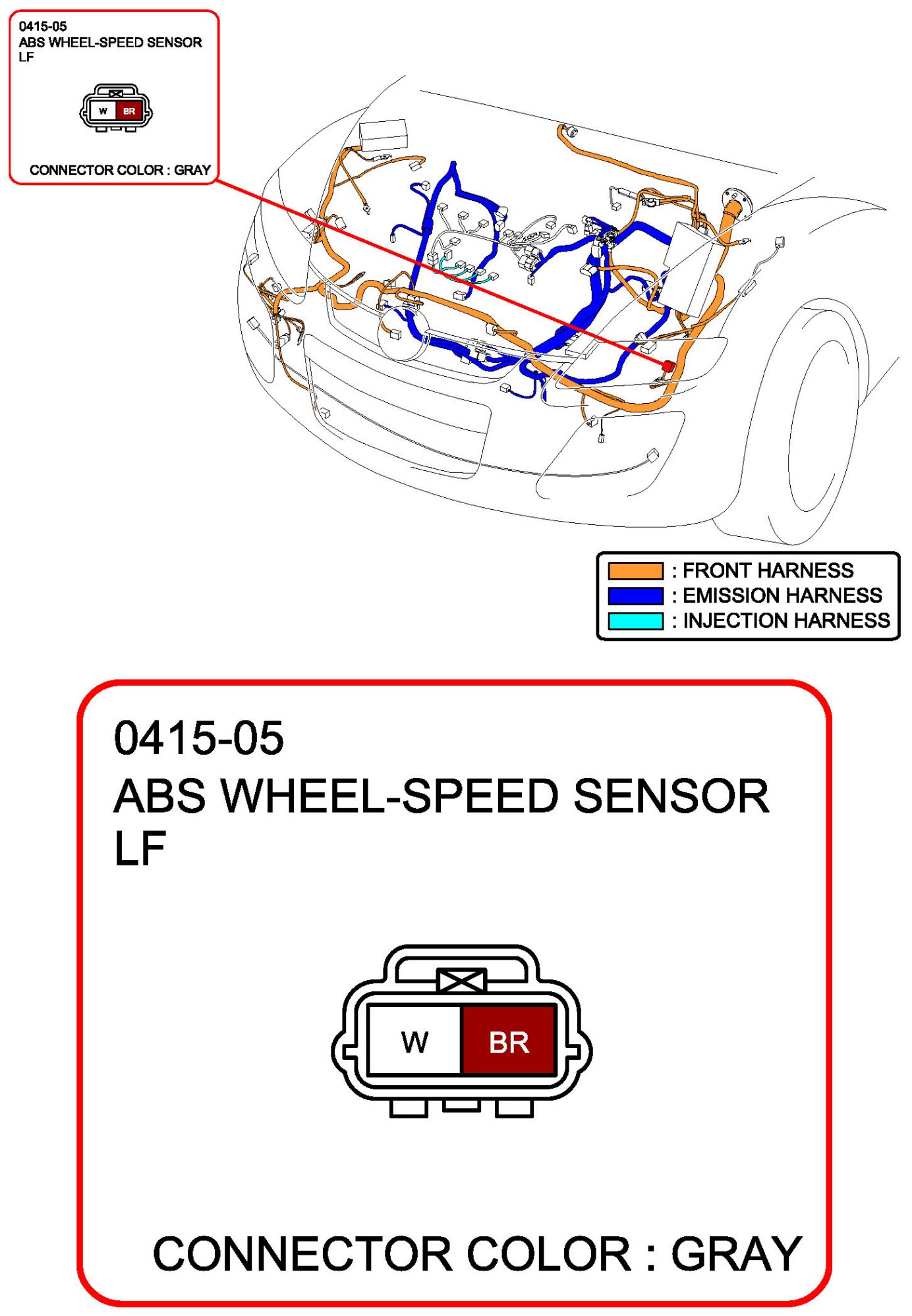 0415-05
ABS WHEEL-SPEED SENSOR
LF

W BR

CONNECTOR COLOR : GRAY

: FRONT HARNESS
: EMISSION HARNESS
: INJECTION HARNESS

0415-05
ABS WHEEL-SPEED SENSOR
LF

W BR

CONNECTOR COLOR : GRAY