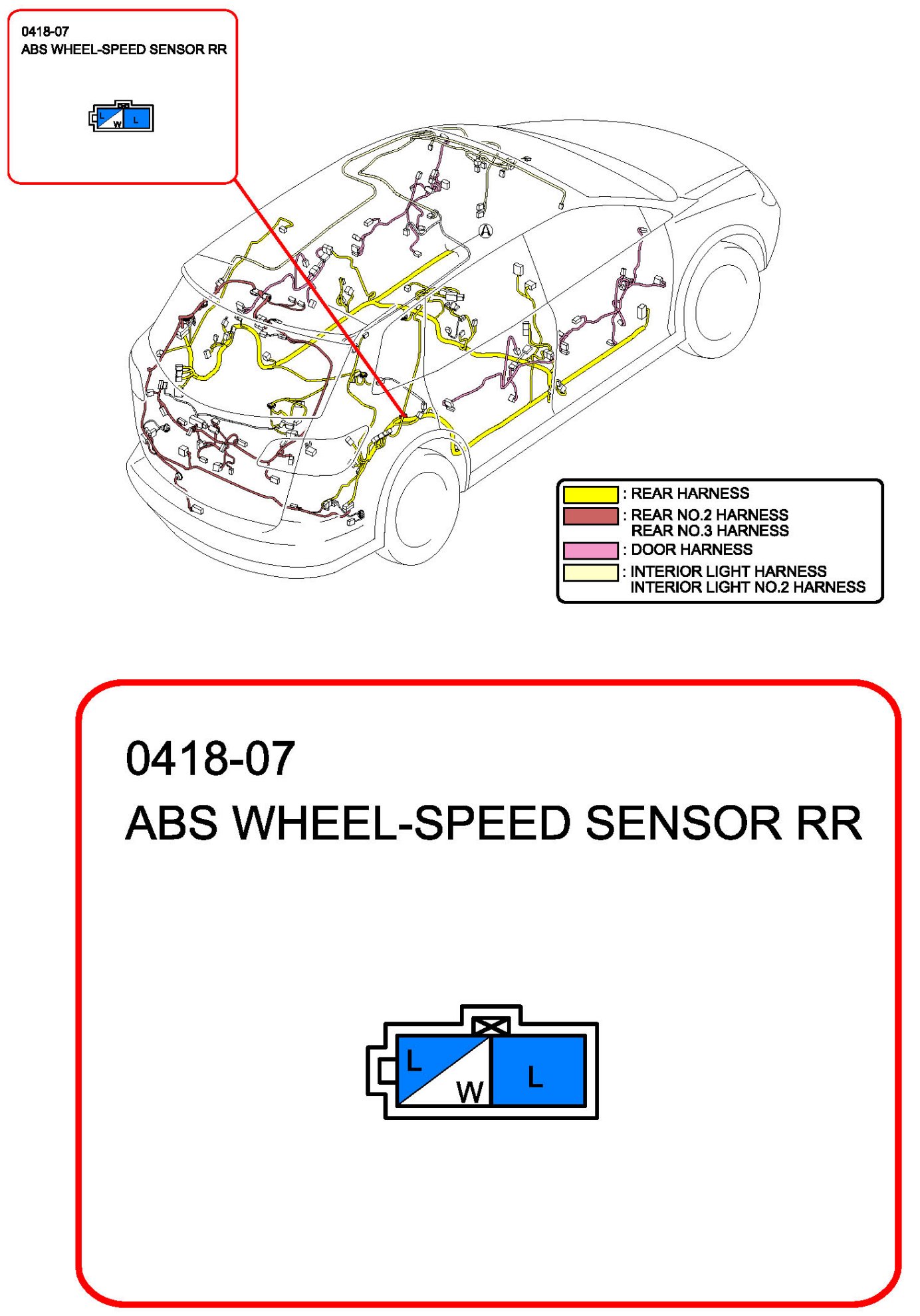 0418-07
ABS WHEEL-SPEED SENSOR RR

L W L

A

: REAR HARNESS
: REAR NO.2 HARNESS
REAR NO.3 HARNESS
: DOOR HARNESS
: INTERIOR LIGHT HARNESS
INTERIOR LIGHT NO.2 HARNESS

0418-07
ABS WHEEL-SPEED SENSOR RR

L W L