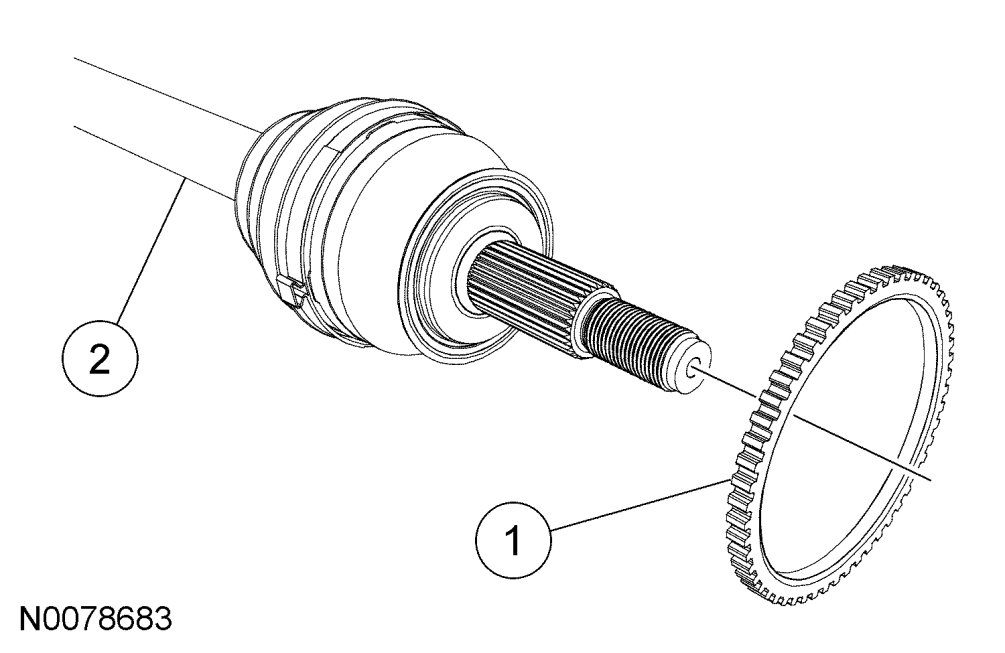 2

1

N0078683