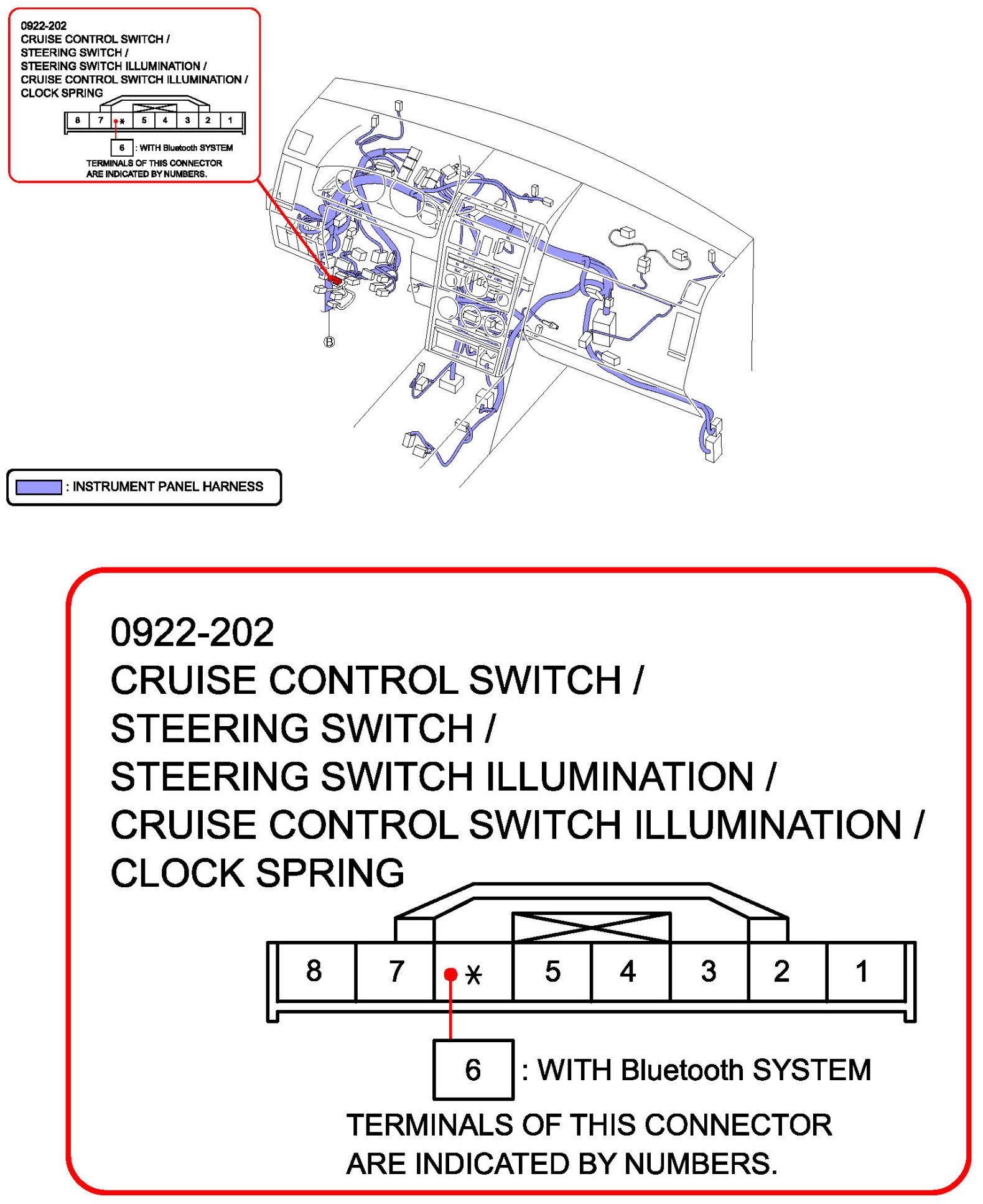 0922-202
CRUISE CONTROL SWITCH /
STEERING SWITCH /
STEERING SWITCH ILLUMINATION /
CRUISE CONTROL SWITCH ILLUMINATION /
CLOCK SPRING

8 7 * 5 4 3 2 1

6 : WITH Bluetooth SYSTEM

TERMINALS OF THIS CONNECTOR ARE INDICATED BY NUMBERS.

B

: INSTRUMENT PANEL HARNESS

0922-202
CRUISE CONTROL SWITCH /
STEERING SWITCH /
STEERING SWITCH ILLUMINATION /
CRUISE CONTROL SWITCH ILLUMINATION /
CLOCK SPRING

8 7 * 5 4 3 2 1

6 : WITH Bluetooth SYSTEM

TERMINALS OF THIS CONNECTOR ARE INDICATED BY NUMBERS.