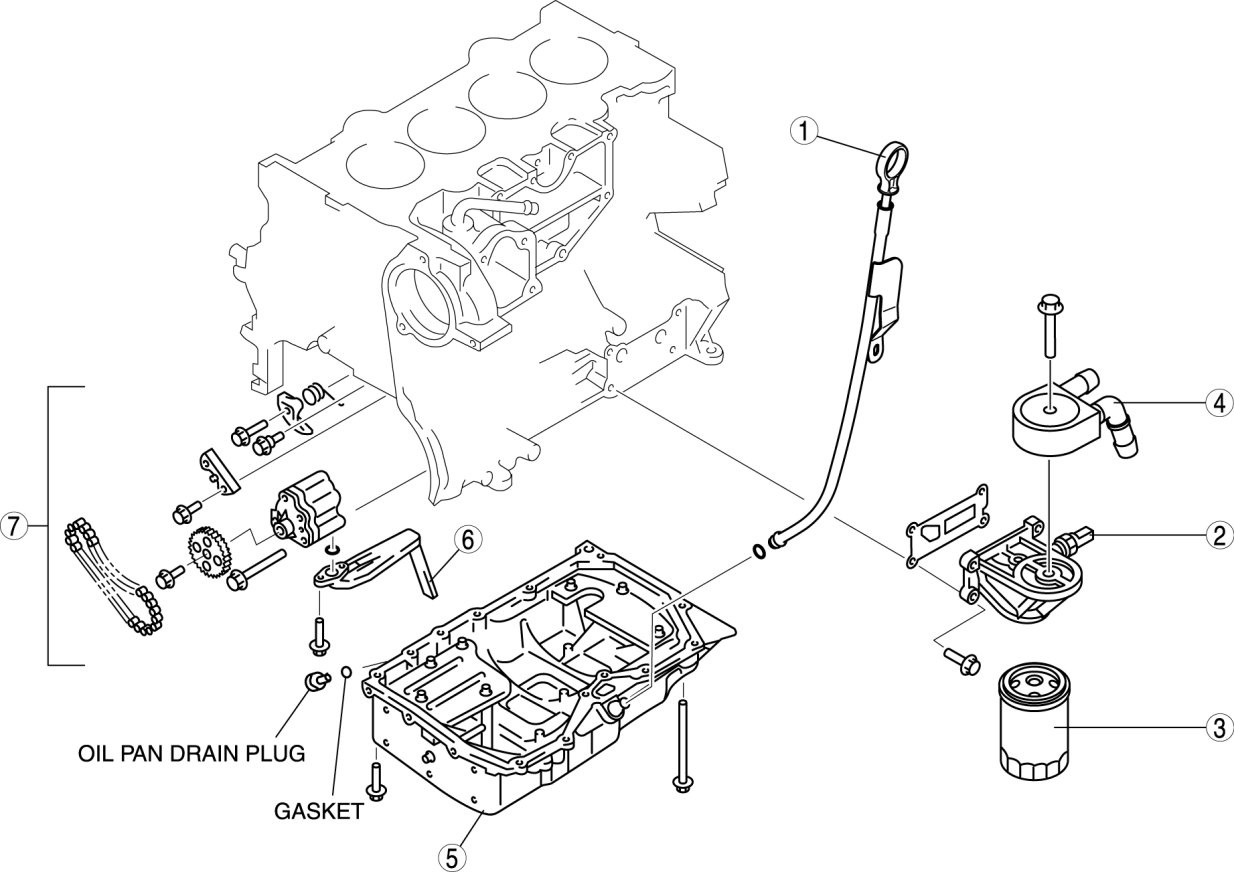 1
4
7
6
2
3
OIL PAN DRAIN PLUG
GASKET
5