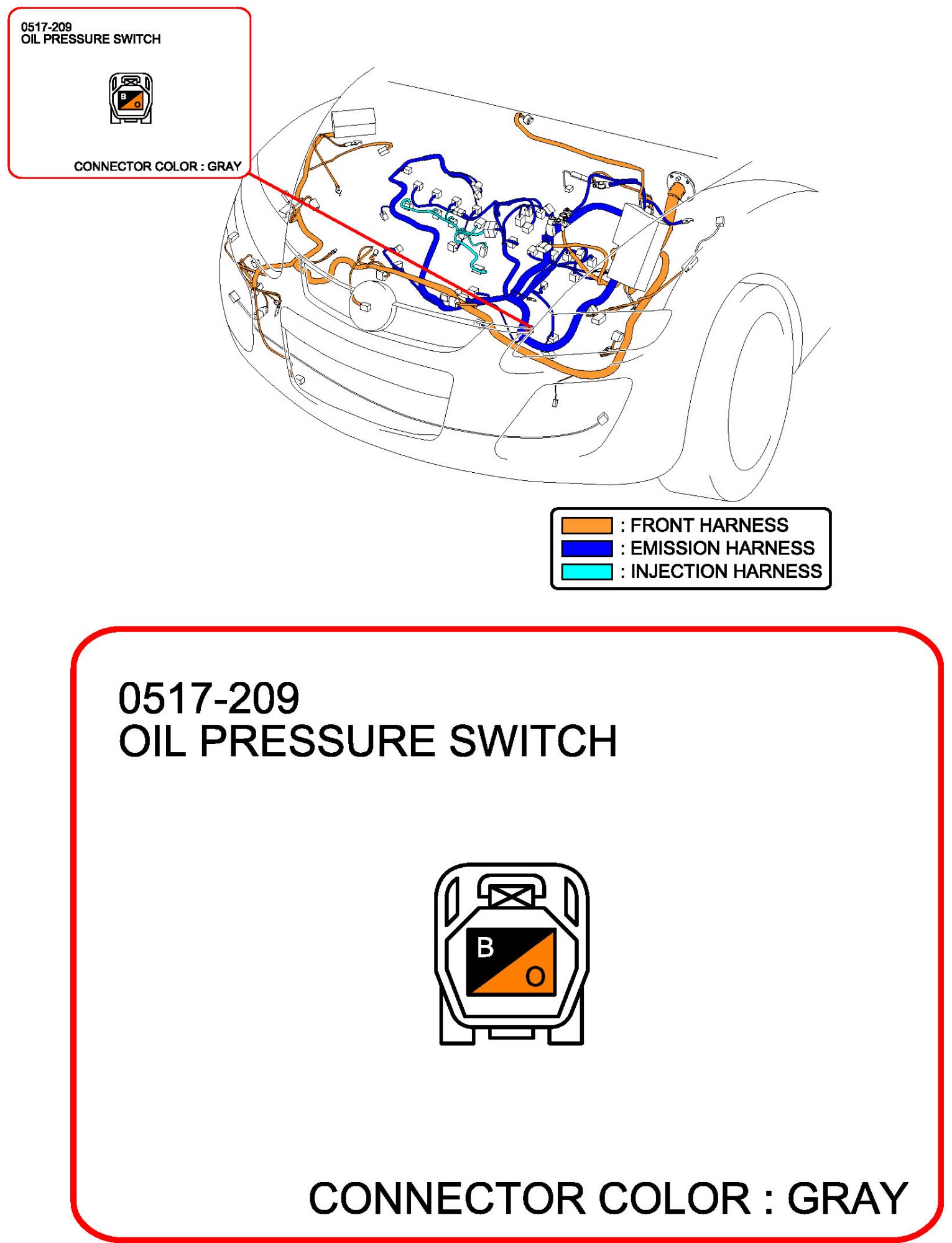 0517-209
OIL PRESSURE SWITCH

B
O

CONNECTOR COLOR : GRAY

: FRONT HARNESS
: EMISSION HARNESS
: INJECTION HARNESS

0517-209
OIL PRESSURE SWITCH

B
O

CONNECTOR COLOR : GRAY