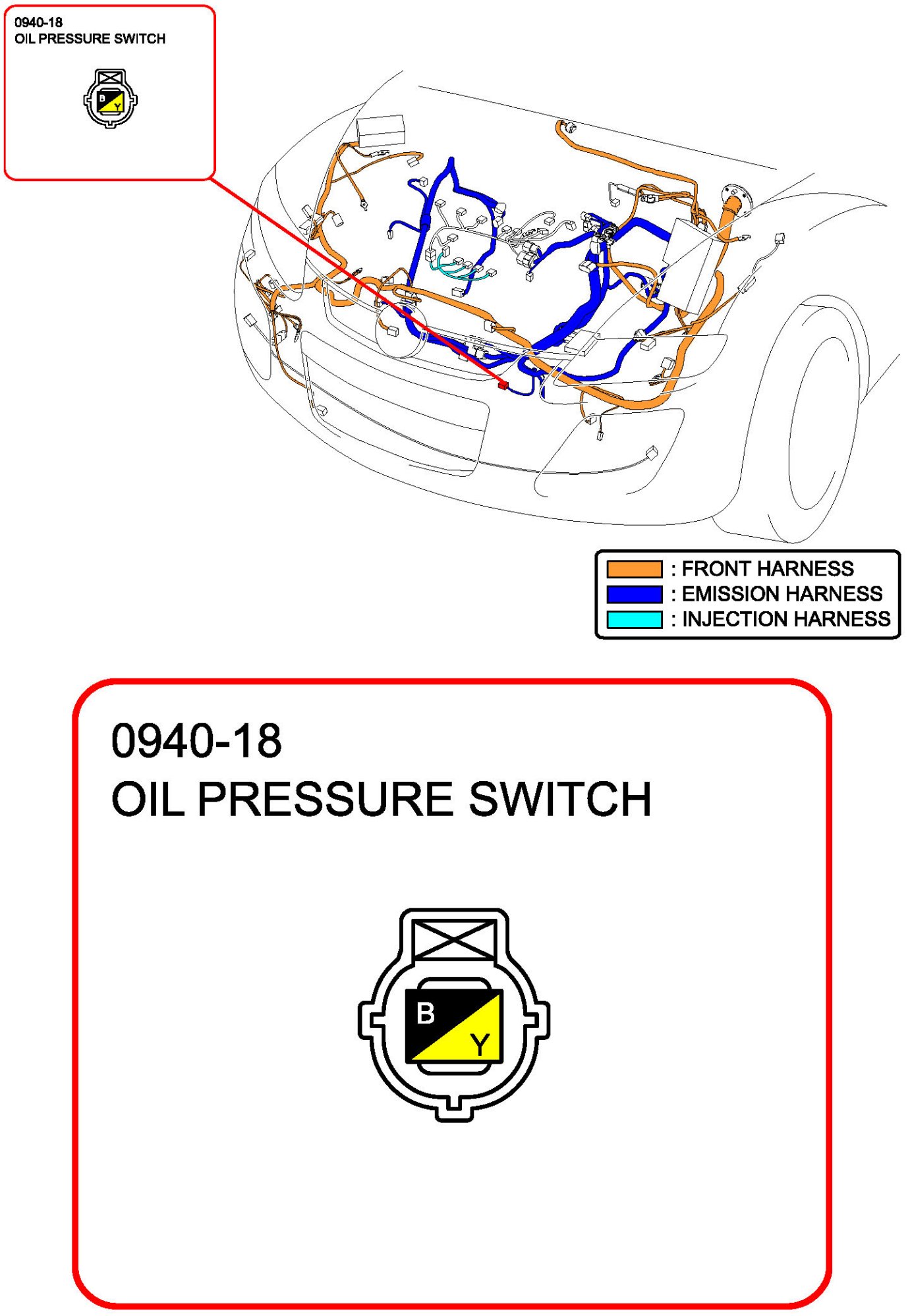 0940-18
OIL PRESSURE SWITCH

B
Y

: FRONT HARNESS
: EMISSION HARNESS
: INJECTION HARNESS

0940-18
OIL PRESSURE SWITCH

B
Y