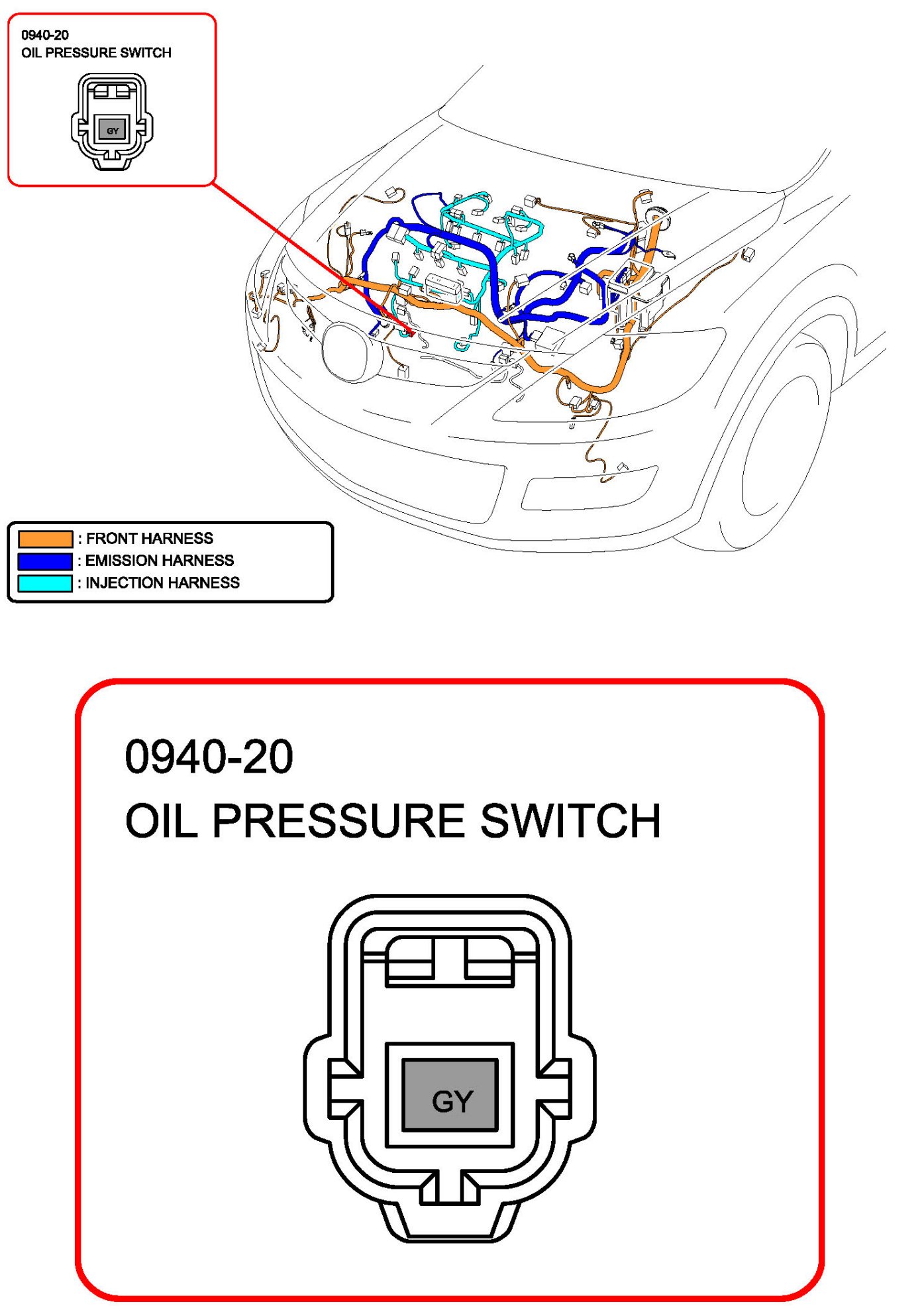 0940-20
OIL PRESSURE SWITCH

GY

: FRONT HARNESS
: EMISSION HARNESS
: INJECTION HARNESS

0940-20
OIL PRESSURE SWITCH

GY