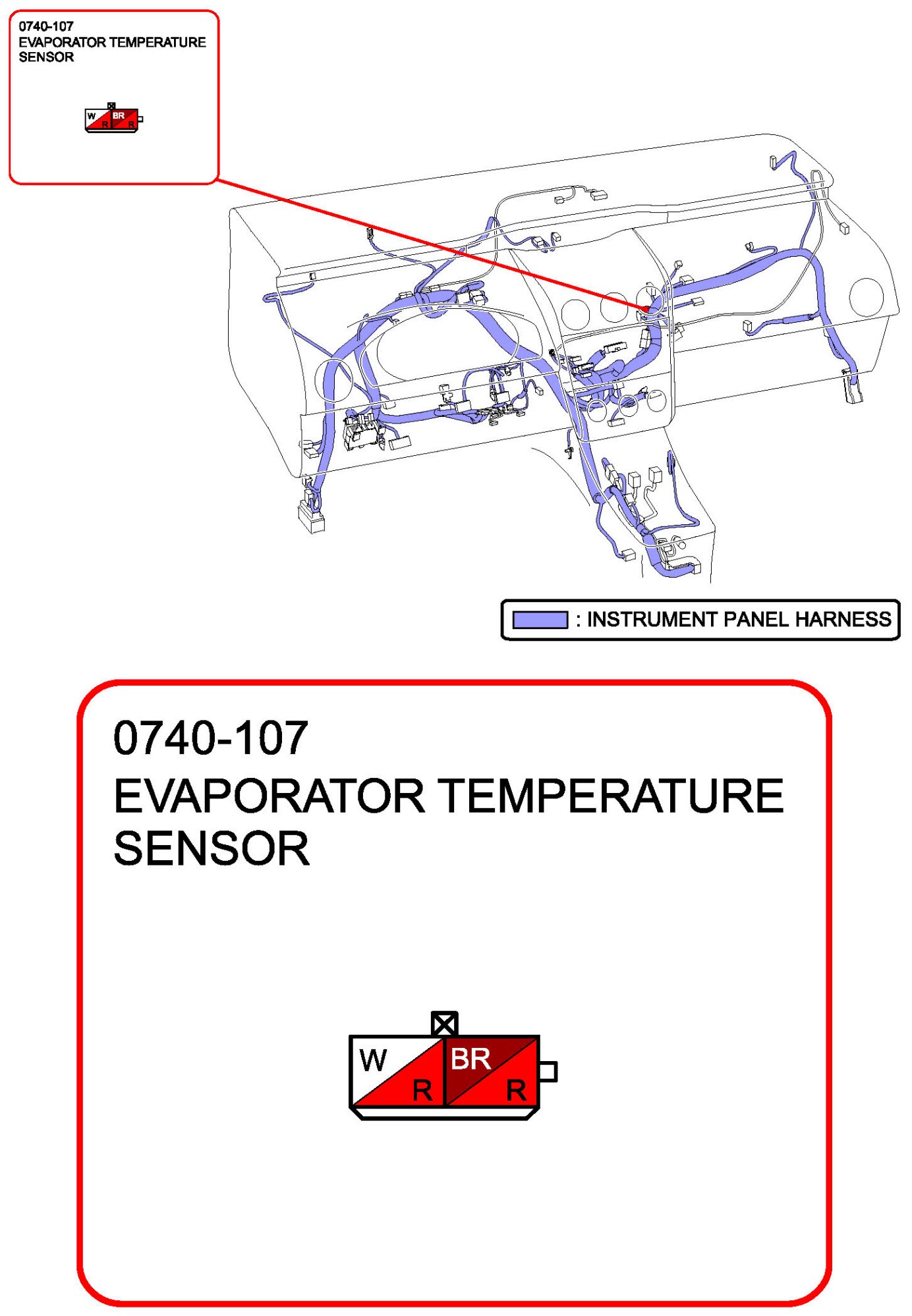 0740-107
EVAPORATOR TEMPERATURE SENSOR

W R BR R

: INSTRUMENT PANEL HARNESS

0740-107
EVAPORATOR TEMPERATURE SENSOR

W R BR R