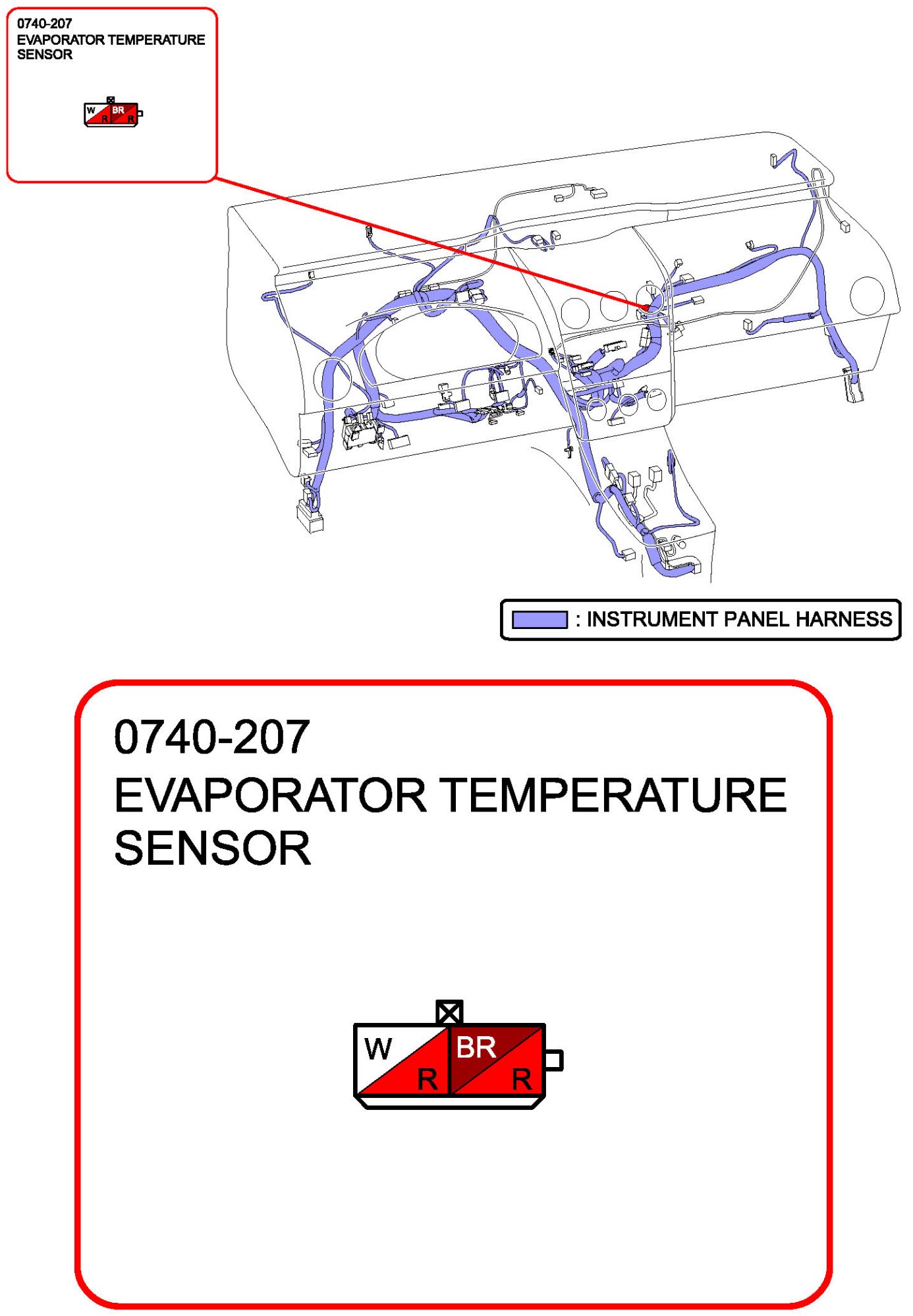 0740-207
EVAPORATOR TEMPERATURE SENSOR

W
R
BR
R

: INSTRUMENT PANEL HARNESS

0740-207
EVAPORATOR TEMPERATURE SENSOR

W
R
BR
R