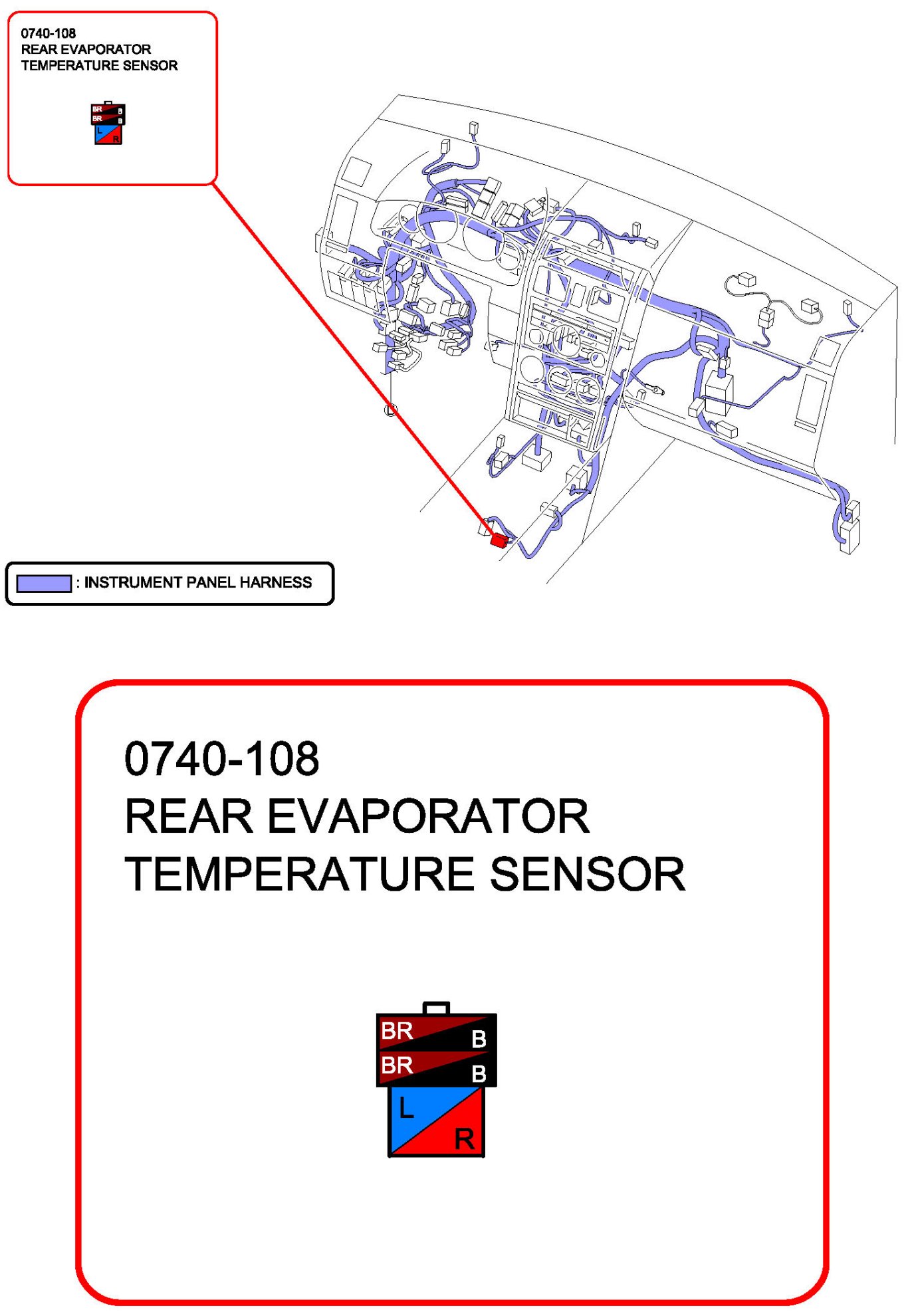 0740-108
REAR EVAPORATOR
TEMPERATURE SENSOR

BR B
BR B
L R

: INSTRUMENT PANEL HARNESS

0740-108
REAR EVAPORATOR
TEMPERATURE SENSOR

BR B
BR B
L R