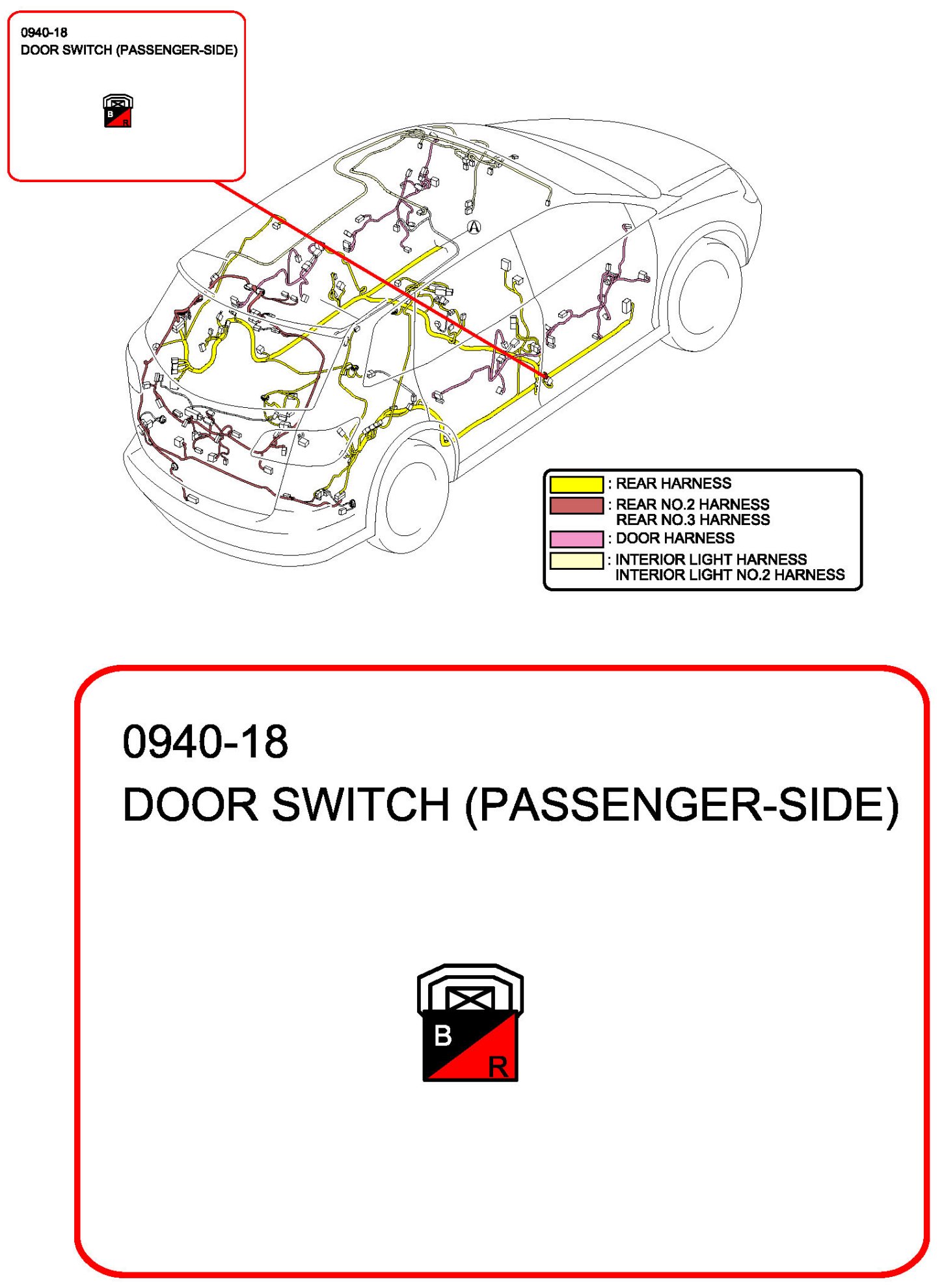 0940-18
DOOR SWITCH (PASSENGER-SIDE)

B
R

A

: REAR HARNESS
: REAR NO.2 HARNESS
REAR NO.3 HARNESS
: DOOR HARNESS
: INTERIOR LIGHT HARNESS
INTERIOR LIGHT NO.2 HARNESS

0940-18
DOOR SWITCH (PASSENGER-SIDE)

B
R