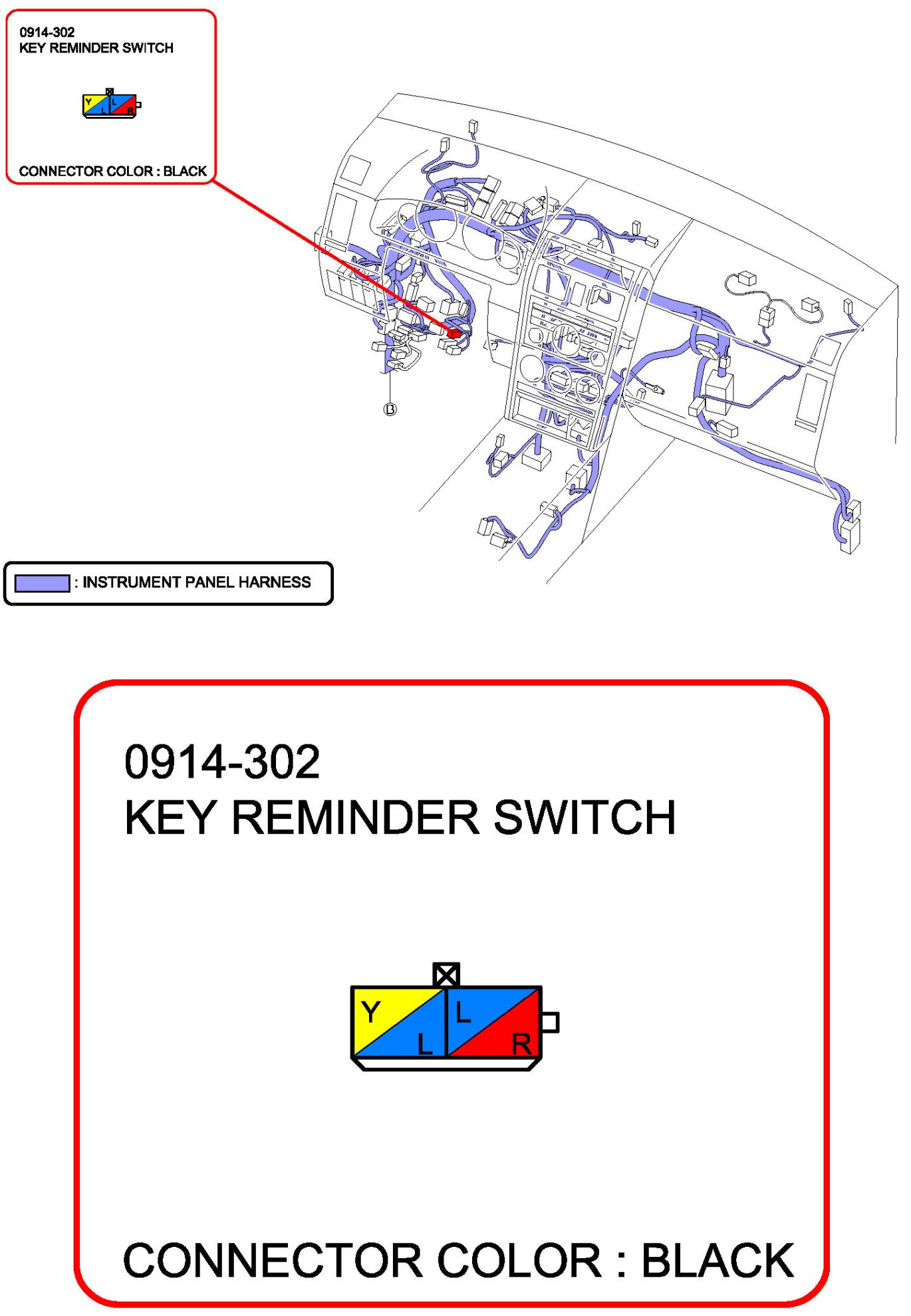 0914-302
KEY REMINDER SWITCH

Y L L R

CONNECTOR COLOR : BLACK

B

: INSTRUMENT PANEL HARNESS

0914-302
KEY REMINDER SWITCH

Y L L R

CONNECTOR COLOR : BLACK