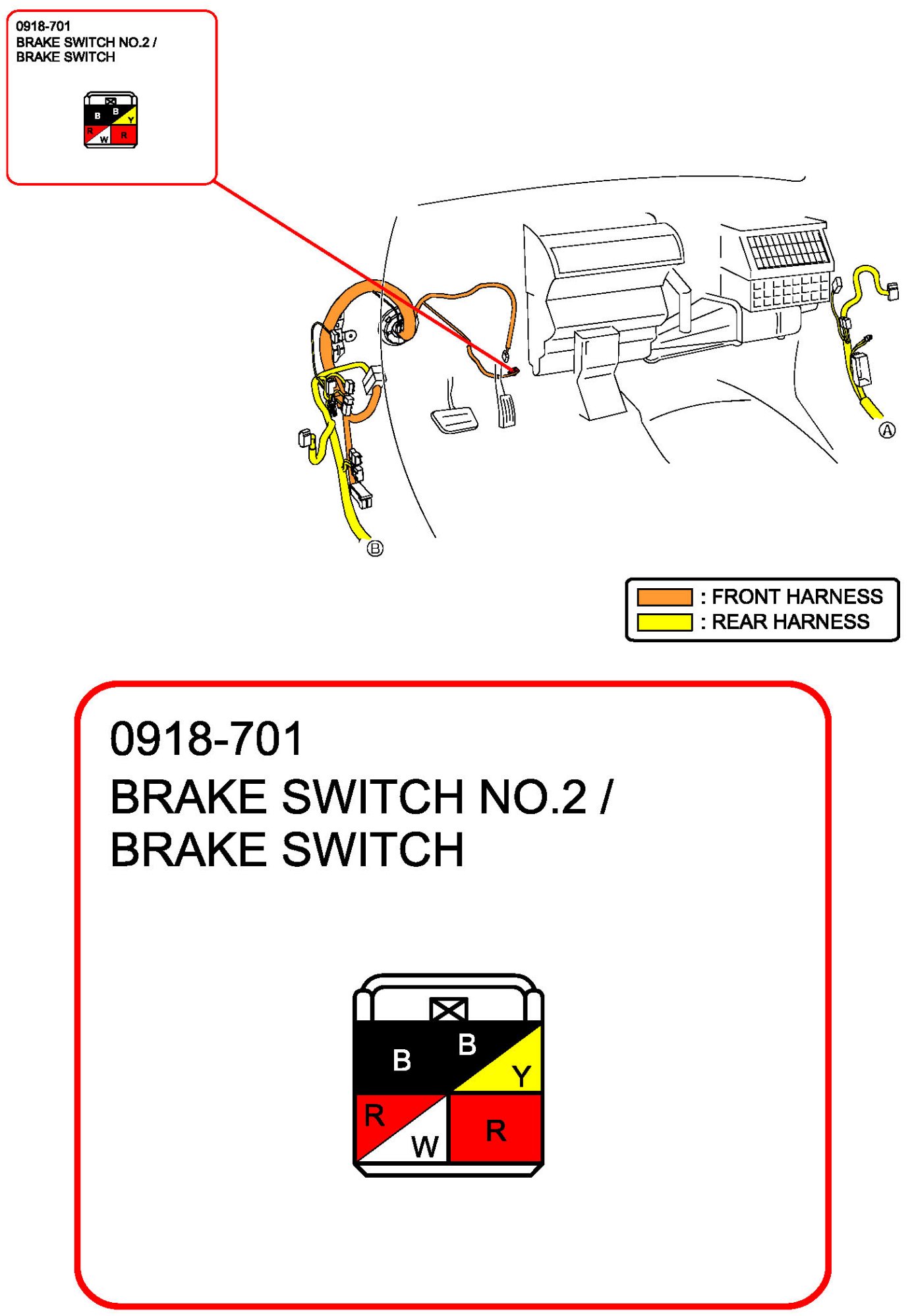 0918-701
BRAKE SWITCH NO.2 /
BRAKE SWITCH

B B Y
R W R

A

B

: FRONT HARNESS
: REAR HARNESS

0918-701
BRAKE SWITCH NO.2 /
BRAKE SWITCH

B B Y
R W R