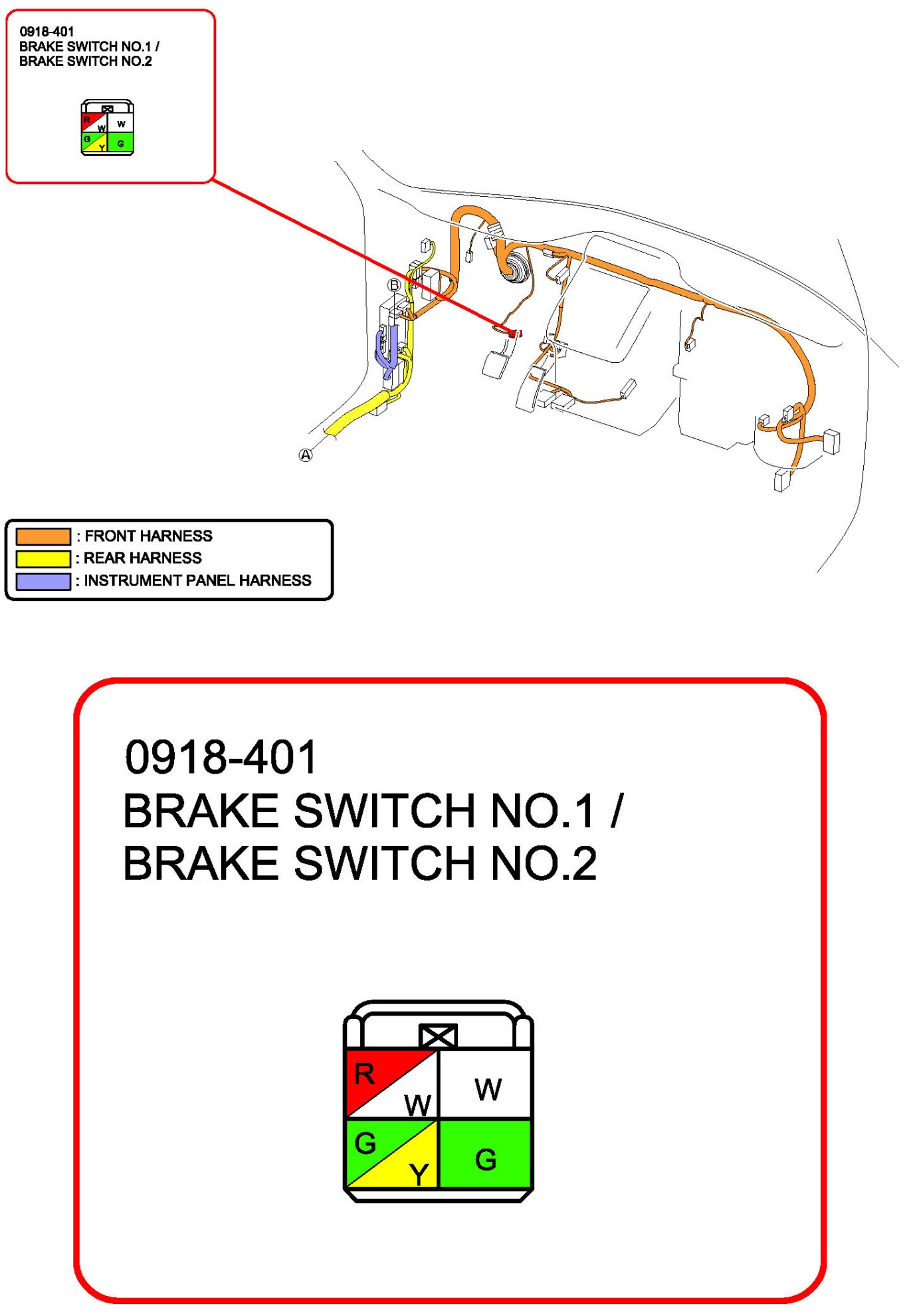 0918-401
BRAKE SWITCH NO.1 /
BRAKE SWITCH NO.2

R W W
G Y G

B

A

: FRONT HARNESS
: REAR HARNESS
: INSTRUMENT PANEL HARNESS

0918-401
BRAKE SWITCH NO.1 /
BRAKE SWITCH NO.2

R W W
G Y G