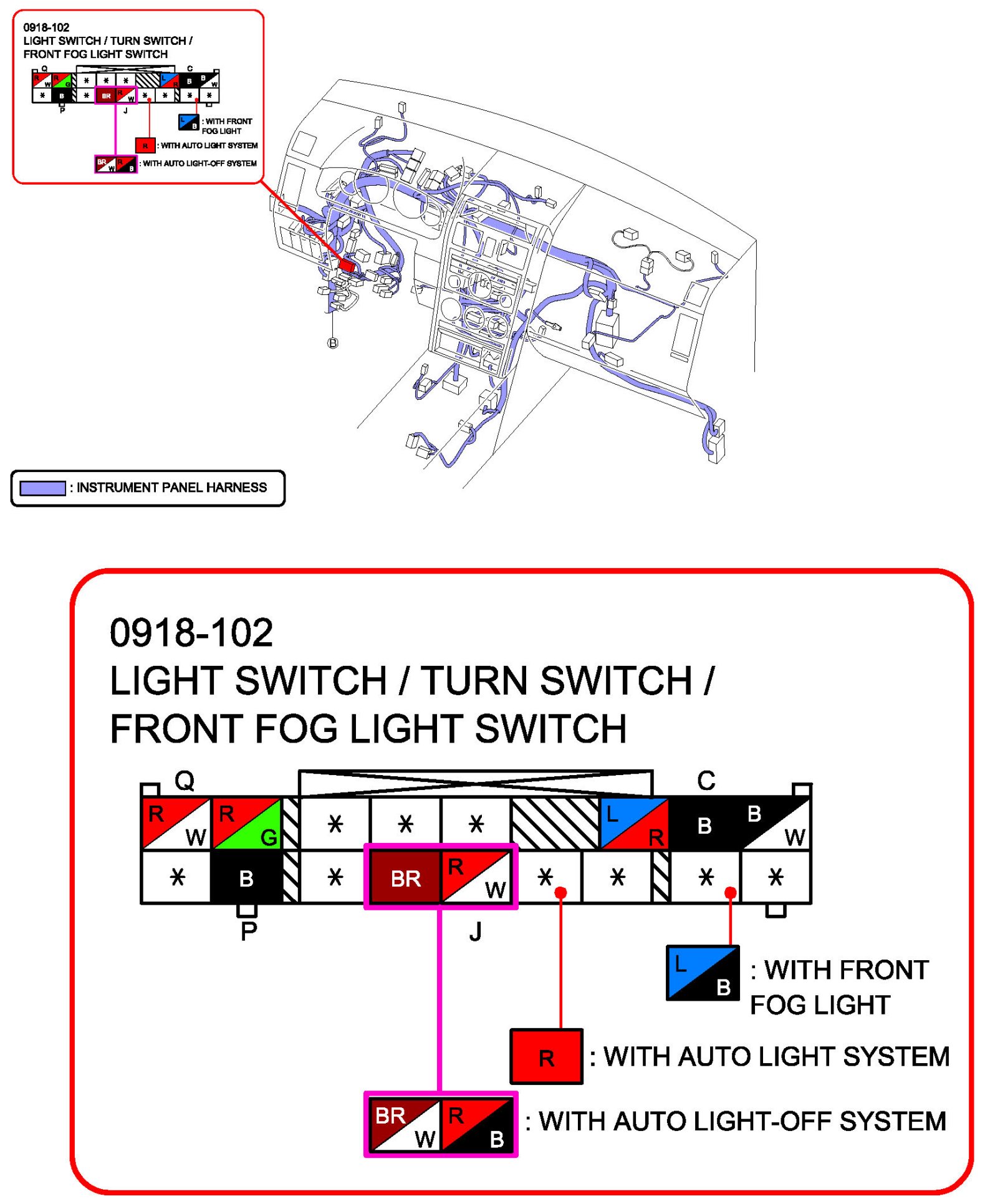 0918-102
LIGHT SWITCH / TURN SWITCH /
FRONT FOG LIGHT SWITCH

Q C
R W R G * * * L R B B W
* B * BR R W * * * *
P J

L B : WITH FRONT FOG LIGHT
R : WITH AUTO LIGHT SYSTEM
BR W R B : WITH AUTO LIGHT-OFF SYSTEM

B

: INSTRUMENT PANEL HARNESS

0918-102
LIGHT SWITCH / TURN SWITCH /
FRONT FOG LIGHT SWITCH

Q C
R W R G * * * L R B B W
* B * BR R W * * * *
P J

L B : WITH FRONT FOG LIGHT
R : WITH AUTO LIGHT SYSTEM
BR W R B : WITH AUTO LIGHT-OFF SYSTEM