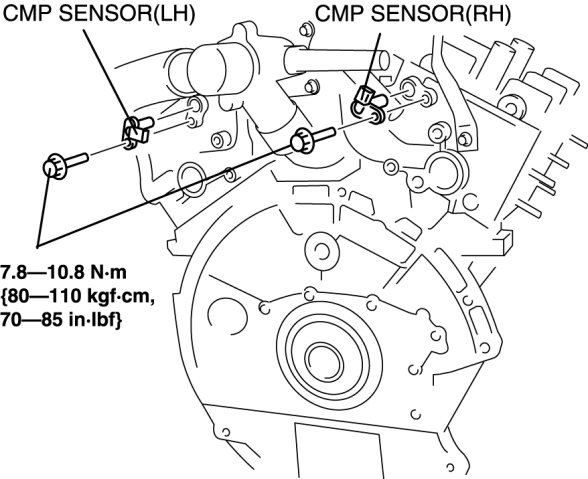 CMP SENSOR(LH)

CMP SENSOR(RH)

7.8—10.8 N·m {80—110 kgf·cm, 70—85 in·lbf}