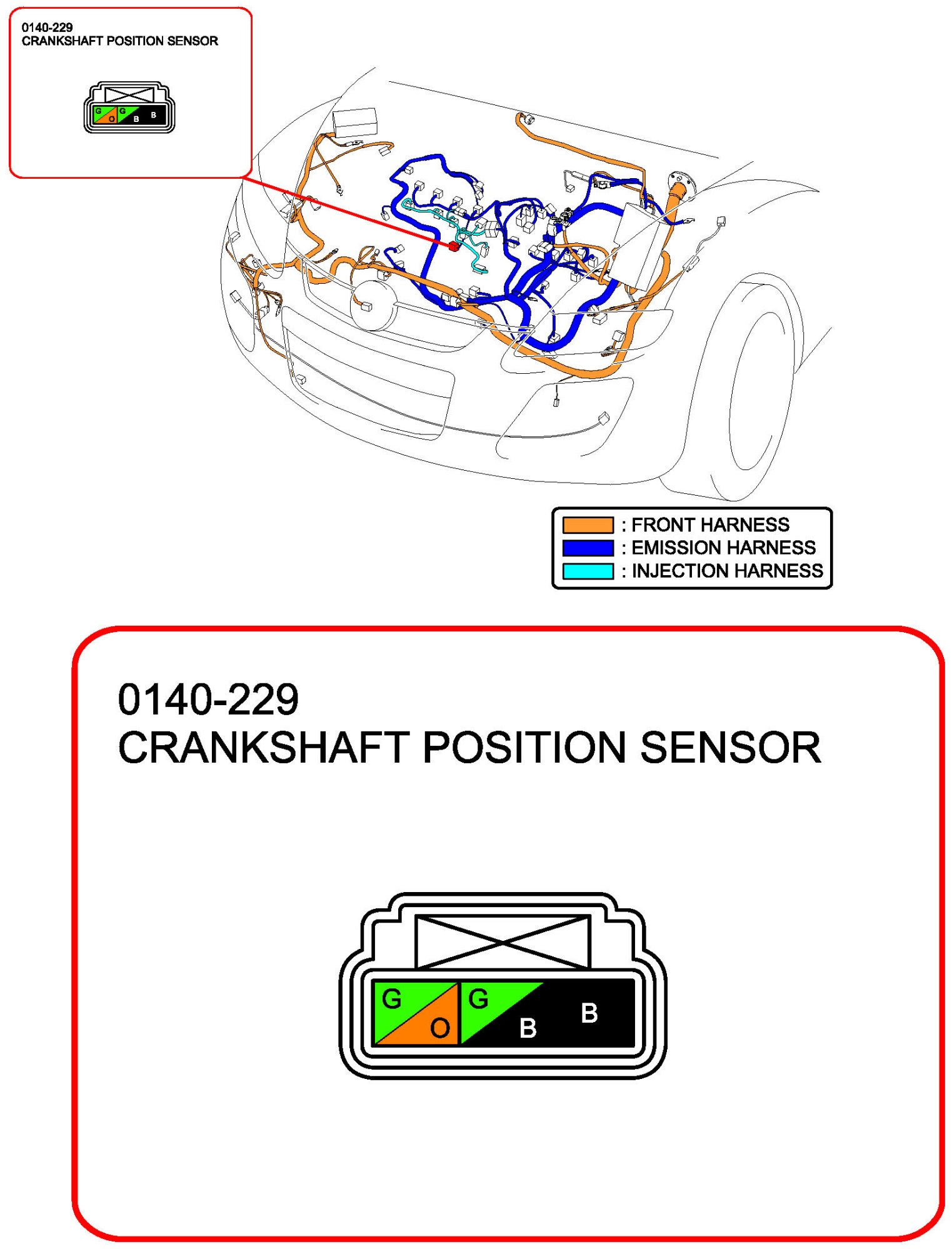 0140-229
CRANKSHAFT POSITION SENSOR

G
O
G
B
B

: FRONT HARNESS
: EMISSION HARNESS
: INJECTION HARNESS

0140-229
CRANKSHAFT POSITION SENSOR

G
O
G
B
B