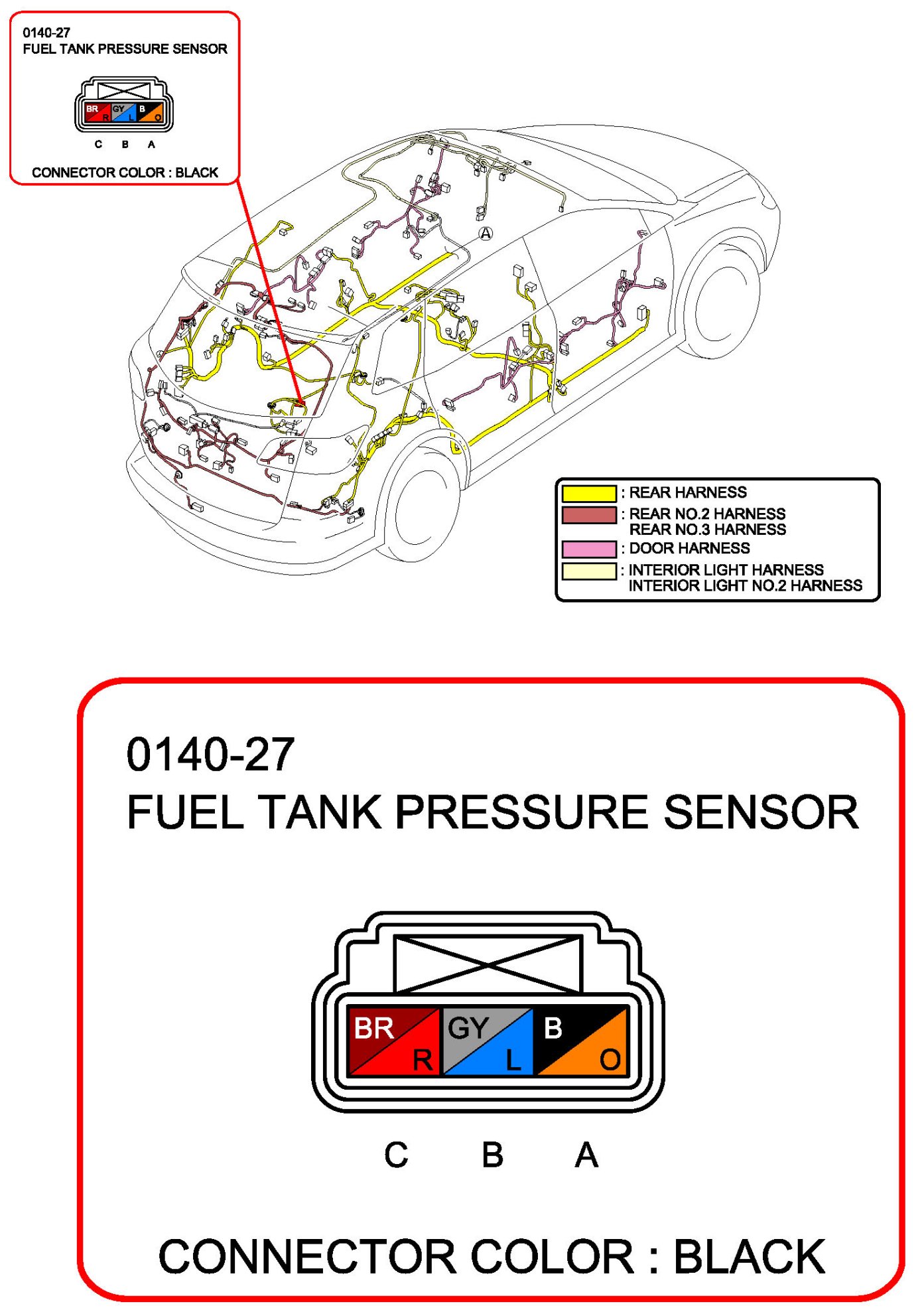 0140-27
FUEL TANK PRESSURE SENSOR

BR R GY L B O

C B A

CONNECTOR COLOR : BLACK

A

: REAR HARNESS
: REAR NO.2 HARNESS
REAR NO.3 HARNESS
: DOOR HARNESS
: INTERIOR LIGHT HARNESS
INTERIOR LIGHT NO.2 HARNESS

0140-27
FUEL TANK PRESSURE SENSOR

BR R GY L B O

C B A

CONNECTOR COLOR : BLACK