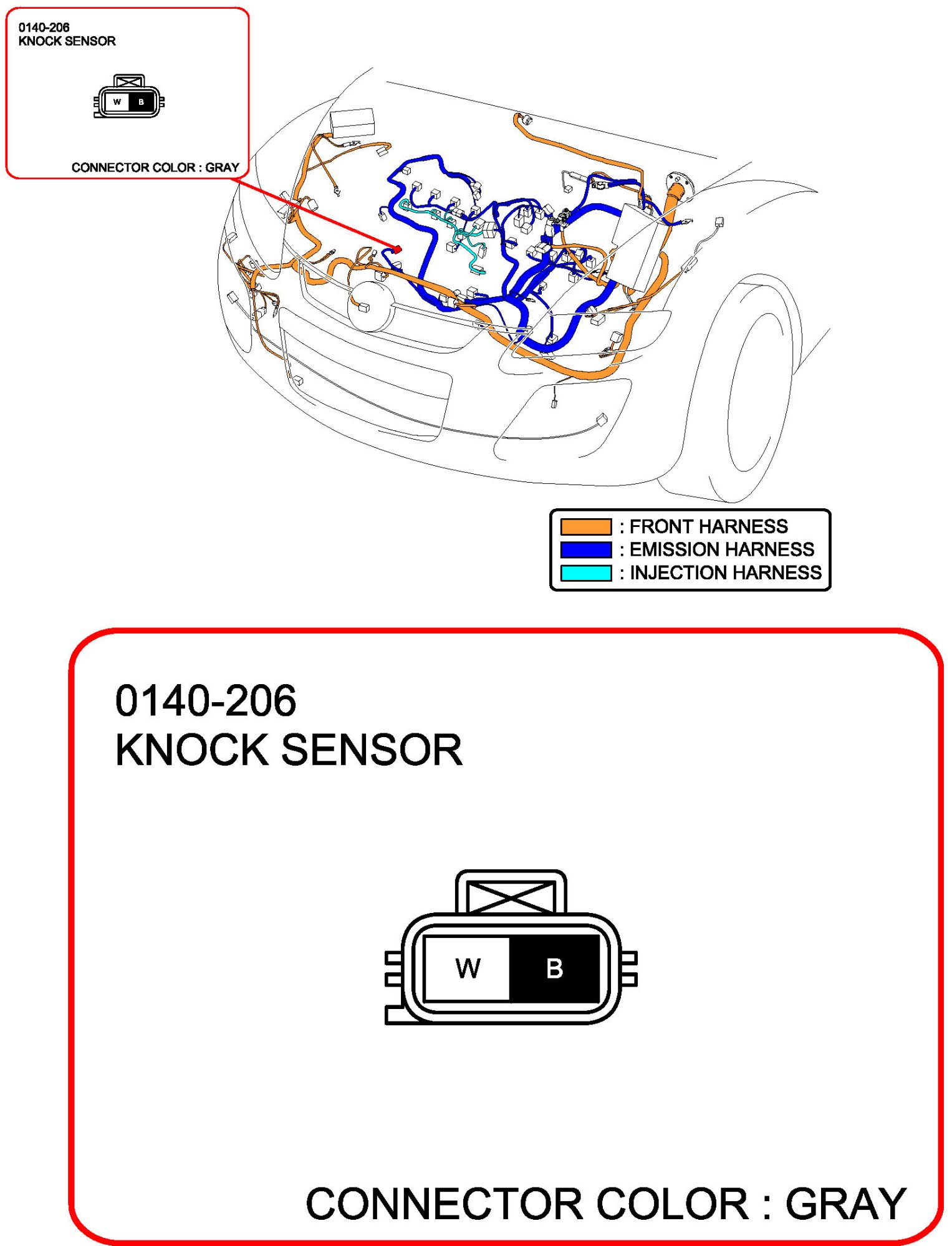 0140-206
KNOCK SENSOR

W B

CONNECTOR COLOR : GRAY

: FRONT HARNESS
: EMISSION HARNESS
: INJECTION HARNESS

0140-206
KNOCK SENSOR

W B

CONNECTOR COLOR : GRAY