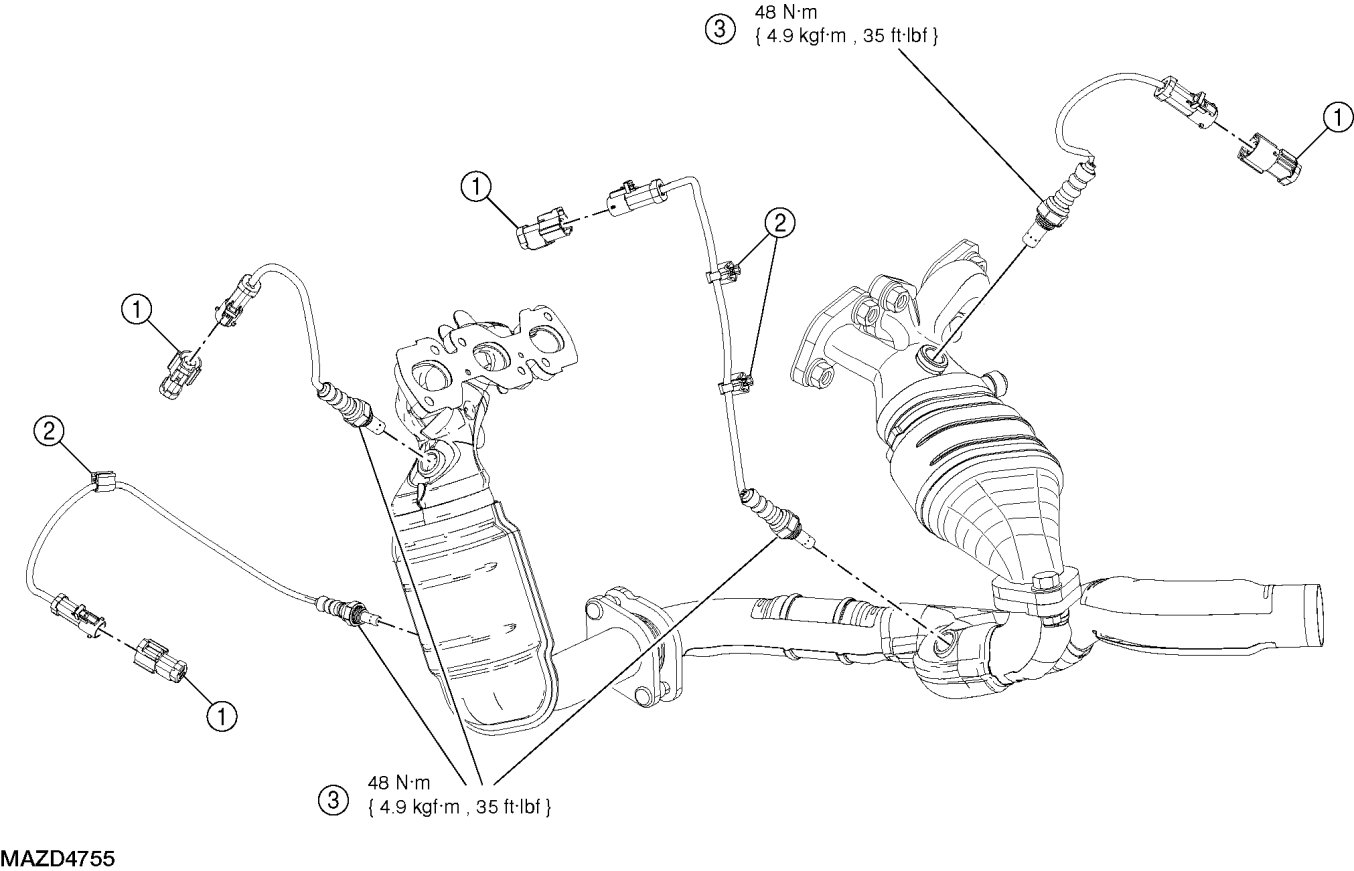 3
48 N·m
{ 4.9 kgf·m , 35 ft·lbf }

1

1

2

1

2

1

3
48 N·m
{ 4.9 kgf·m , 35 ft·lbf }

MAZD4755