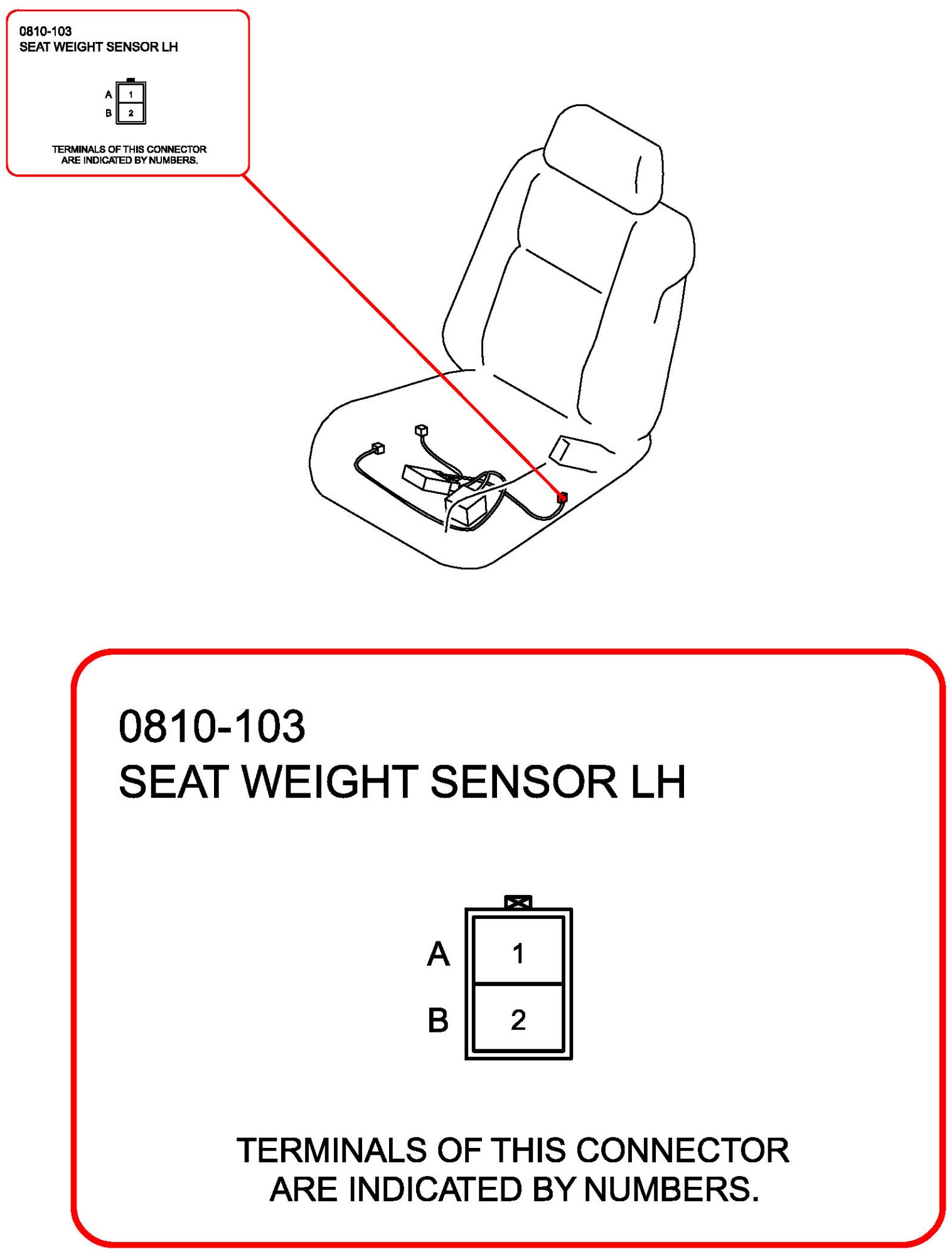 0810-103
SEAT WEIGHT SENSOR LH

A 1
B 2

TERMINALS OF THIS CONNECTOR ARE INDICATED BY NUMBERS.

0810-103
SEAT WEIGHT SENSOR LH

A 1
B 2

TERMINALS OF THIS CONNECTOR ARE INDICATED BY NUMBERS.