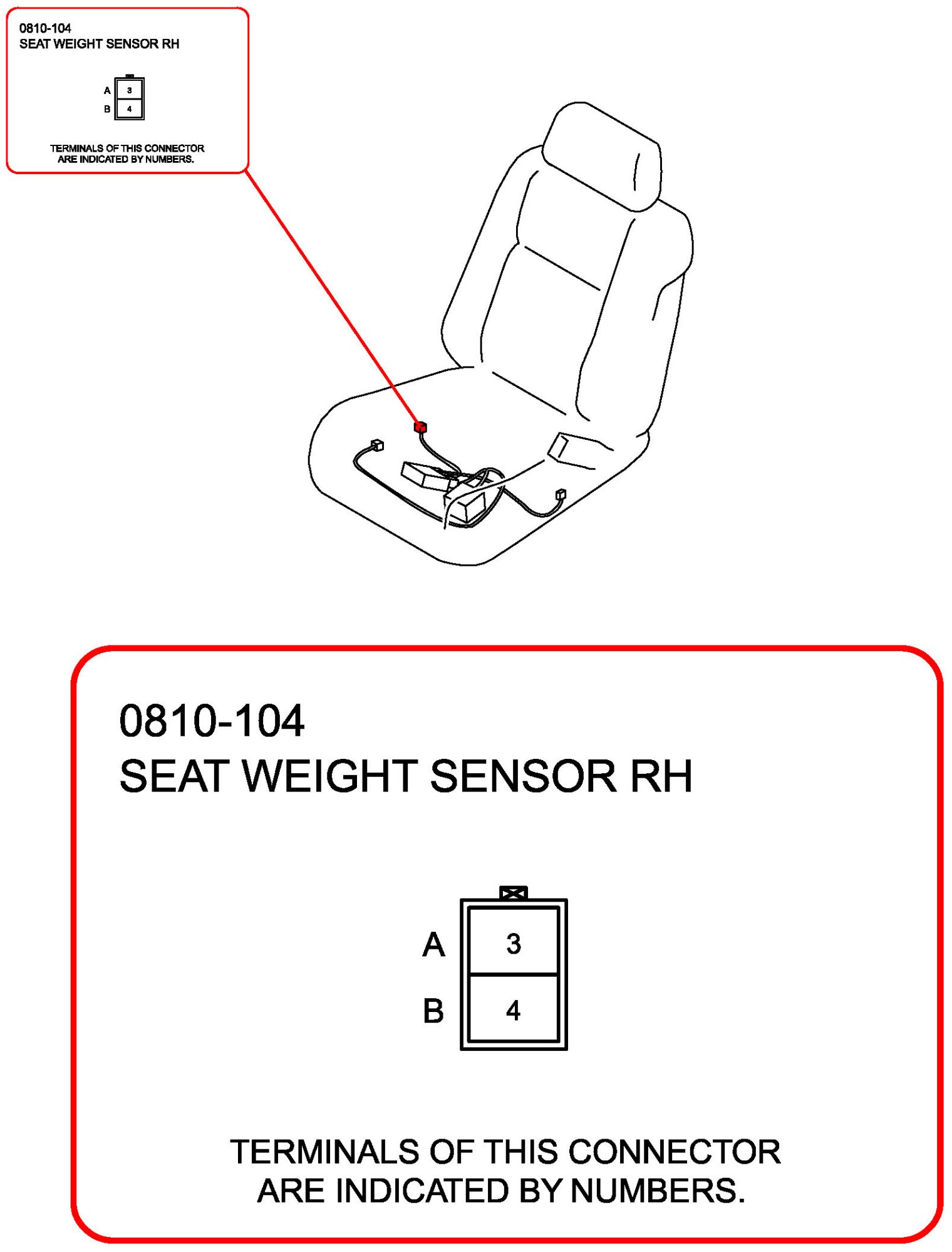 0810-104
SEAT WEIGHT SENSOR RH

A 3
B 4

TERMINALS OF THIS CONNECTOR ARE INDICATED BY NUMBERS.

0810-104
SEAT WEIGHT SENSOR RH

A 3
B 4

TERMINALS OF THIS CONNECTOR ARE INDICATED BY NUMBERS.